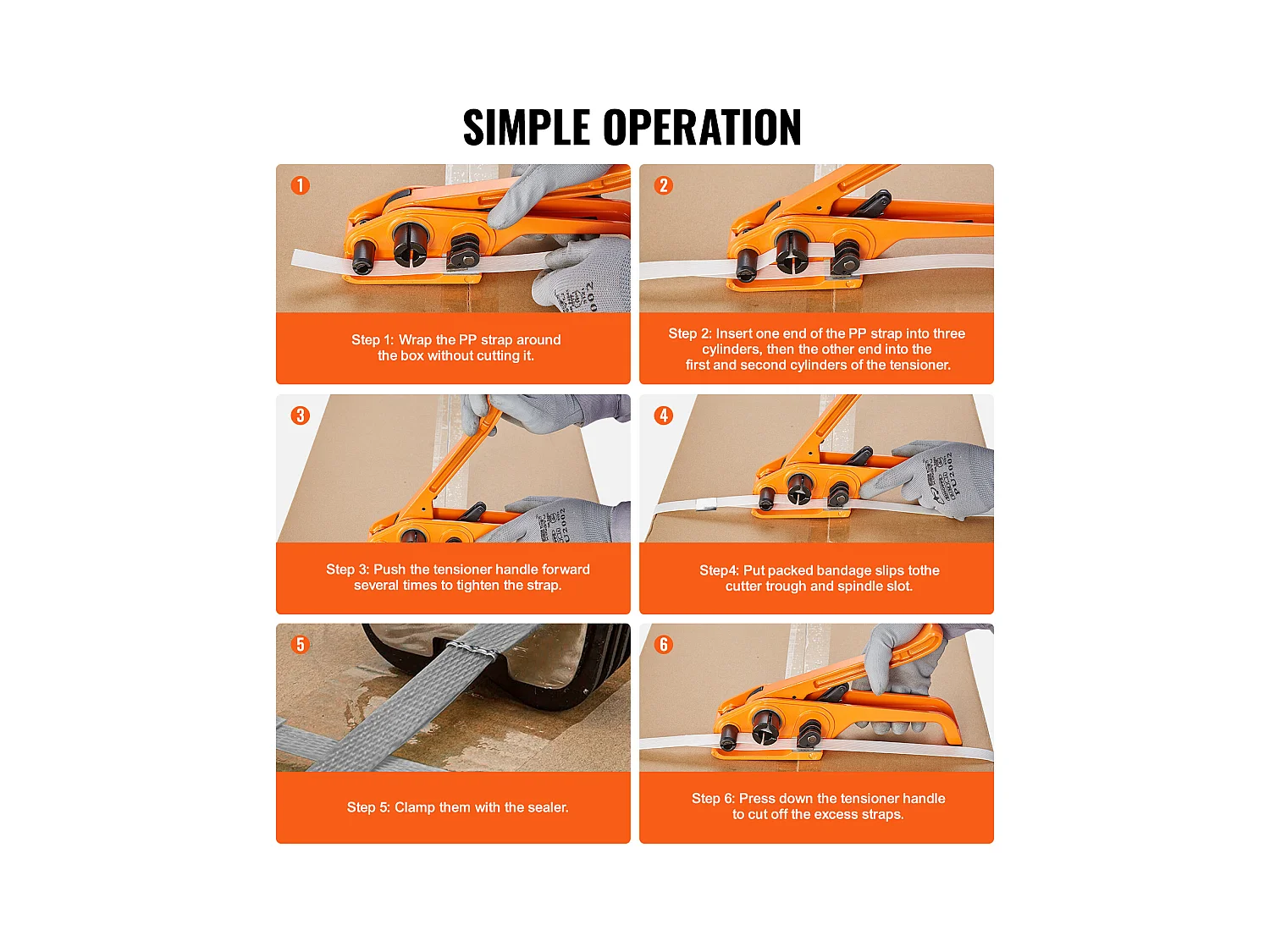 SIMPLE OPERATION

1

Step 1: Wrap the PP strap around the box without cutting it.

2

Step 2: Insert one end of the PP strap into three cylinders, then the other end into the first and second cylinders of the tensioner.

3

Step 3: Push the tensioner handle forward several times to tighten the strap.

4

Step4: Put packed bandage slips tothe cutter trough and spindle slot.

5

Step 5: Clamp them with the sealer.

6

Step 6: Press down the tensioner handle to cut off the excess straps.