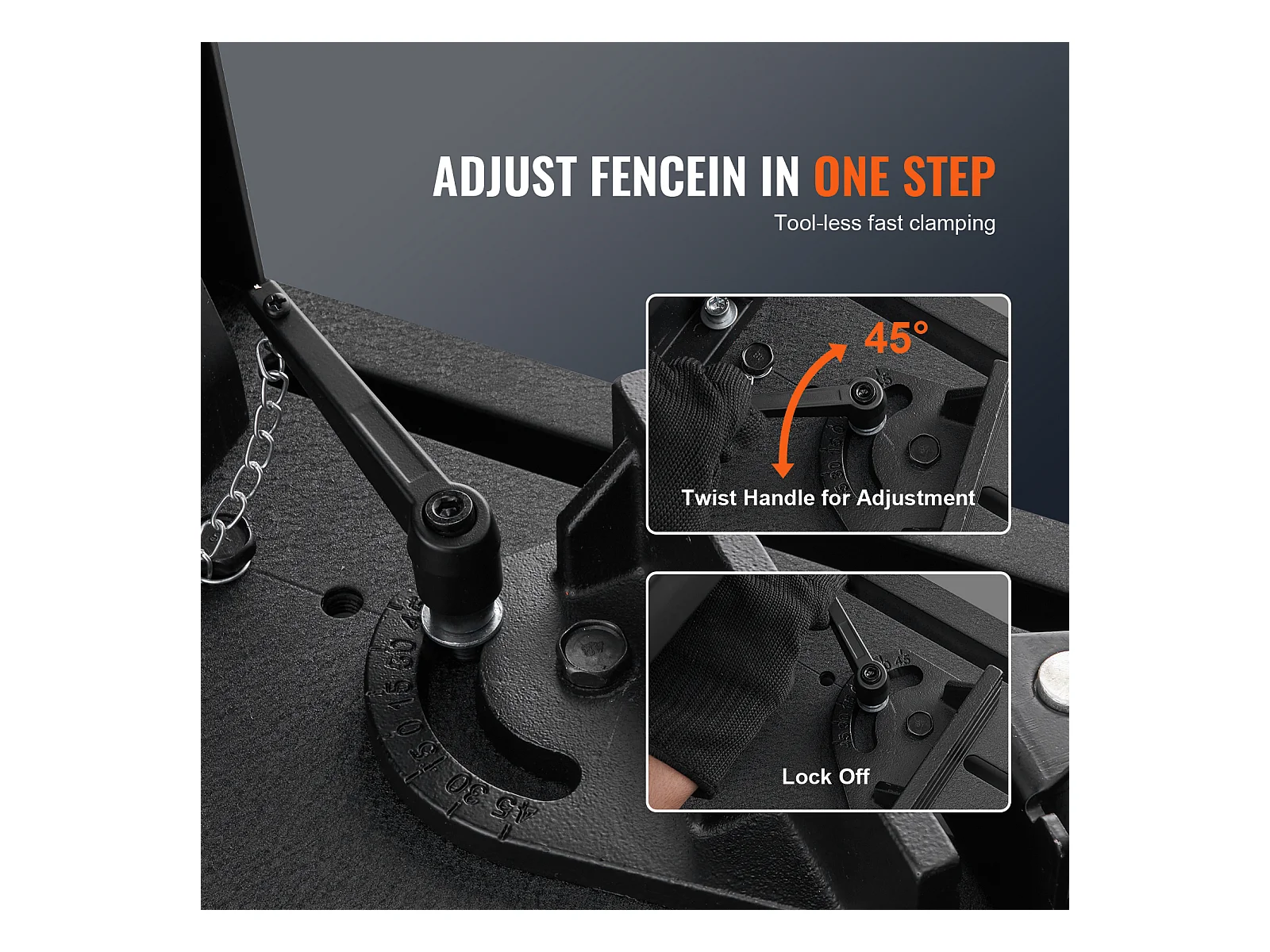 ADJUST FENCEIN IN ONE STEP
Tool-less fast clamping

45°
Twist Handle for Adjustment

Lock Off

45 30 15 0 15 30 45