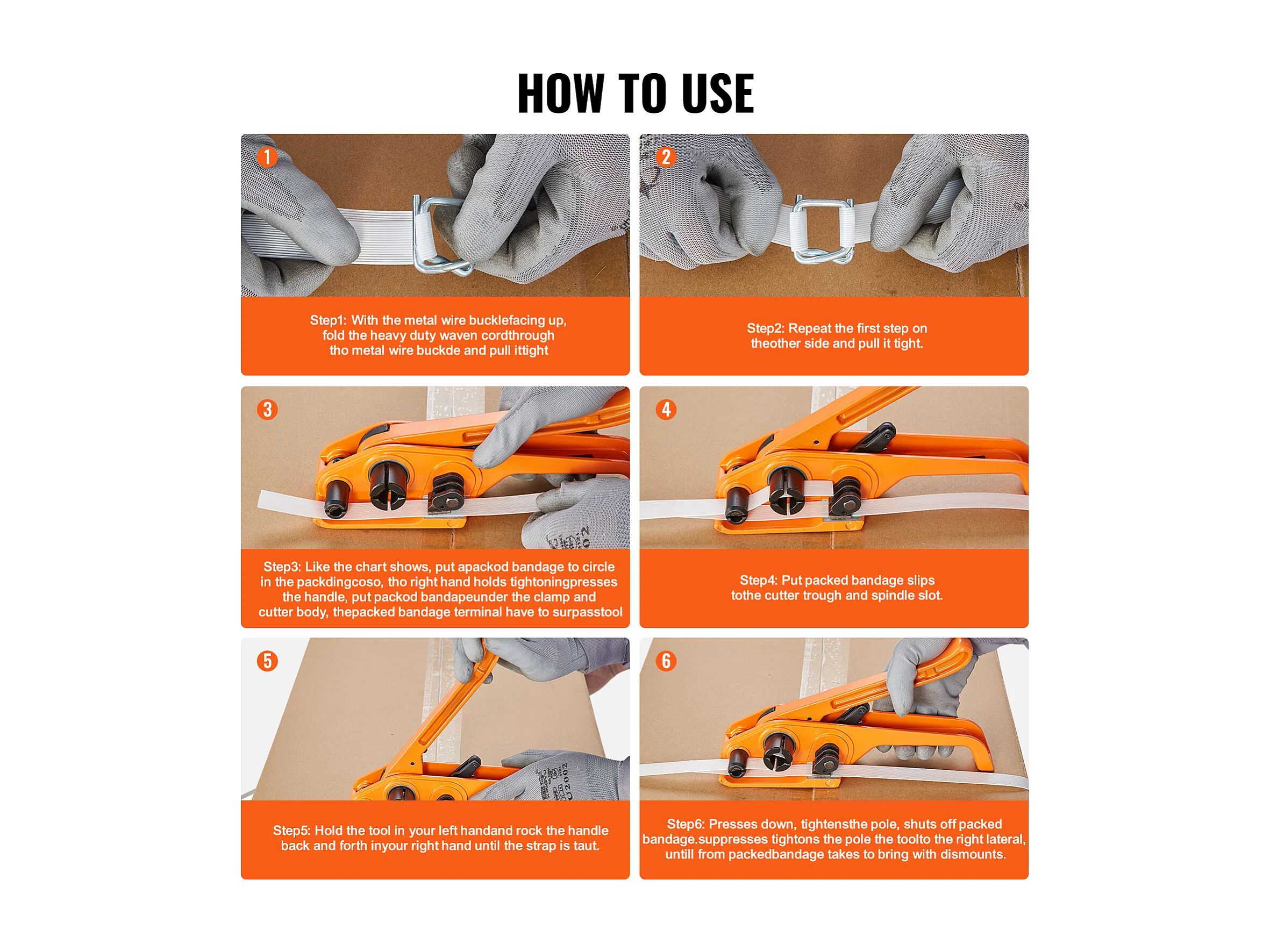 HOW TO USE

1

Step1: With the metal wire bucklefacing up, fold the heavy duty waven cordthrough tho metal wire buckde and pull ittight

2

Step2: Repeat the first step on theother side and pull it tight.

3

Step3: Like the chart shows, put apackod bandage to circle in the packdingcoso, tho right hand holds tightoningpresses the handle, put packod bandapeunder the clamp and cutter body, thepacked bandage terminal have to surpasstool

4

Step4: Put packed bandage slips tothe cutter trough and spindle slot.

5

Step5: Hold the tool in your left handand rock the handle back and forth inyour right hand until the strap is taut.

6

Step6: Presses down, tightensthe pole, shuts off packed bandage.suppresses tightons the pole the toolto the right lateral, untill from packedbandage takes to bring with dismounts.