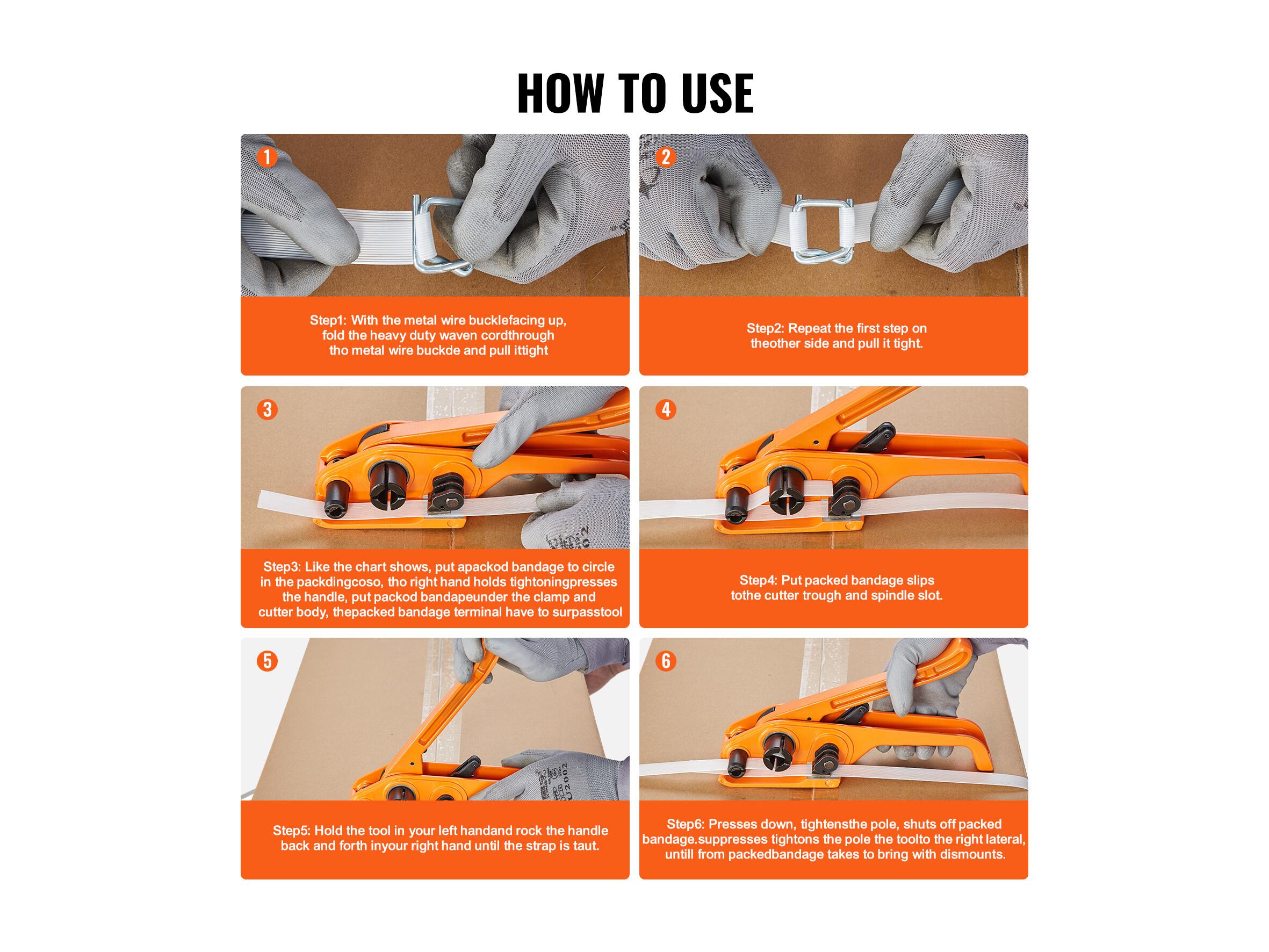 HOW TO USE

1

Step1: With the metal wire bucklefacing up, fold the heavy duty waven cordthrough tho metal wire buckde and pull ittight

2

Step2: Repeat the first step on theother side and pull it tight.

3

Step3: Like the chart shows, put apackod bandage to circle in the packdingcoso, tho right hand holds tightoningpresses the handle, put packod bandapeunder the clamp and cutter body, thepacked bandage terminal have to surpasstool

4

Step4: Put packed bandage slips tothe cutter trough and spindle slot.

5

Step5: Hold the tool in your left handand rock the handle back and forth inyour right hand until the strap is taut.

6

Step6: Presses down, tightensthe pole, shuts off packed bandage.suppresses tightons the pole the toolto the right lateral, untill from packedbandage takes to bring with dismounts.