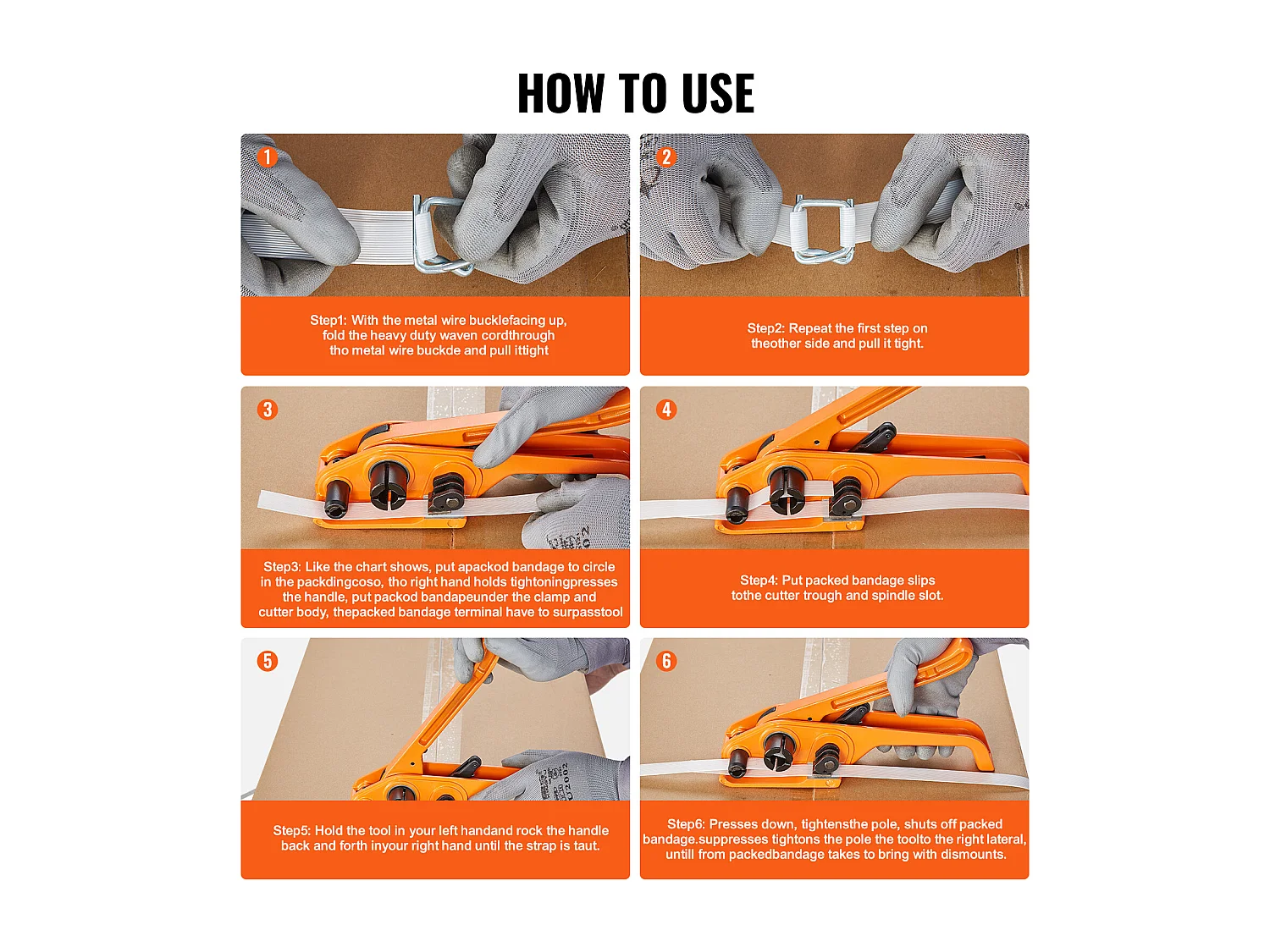 HOW TO USE

1

Step1: With the metal wire bucklefacing up, fold the heavy duty waven cordthrough tho metal wire buckde and pull ittight

2

Step2: Repeat the first step on theother side and pull it tight.

3

Step3: Like the chart shows, put apackod bandage to circle in the packdingcoso, tho right hand holds tightoningpresses the handle, put packod bandapeunder the clamp and cutter body, thepacked bandage terminal have to surpasstool

4

Step4: Put packed bandage slips tothe cutter trough and spindle slot.

5

Step5: Hold the tool in your left handand rock the handle back and forth inyour right hand until the strap is taut.

6

Step6: Presses down, tightensthe pole, shuts off packed bandage.suppresses tightons the pole the toolto the right lateral, untill from packedbandage takes to bring with dismounts.