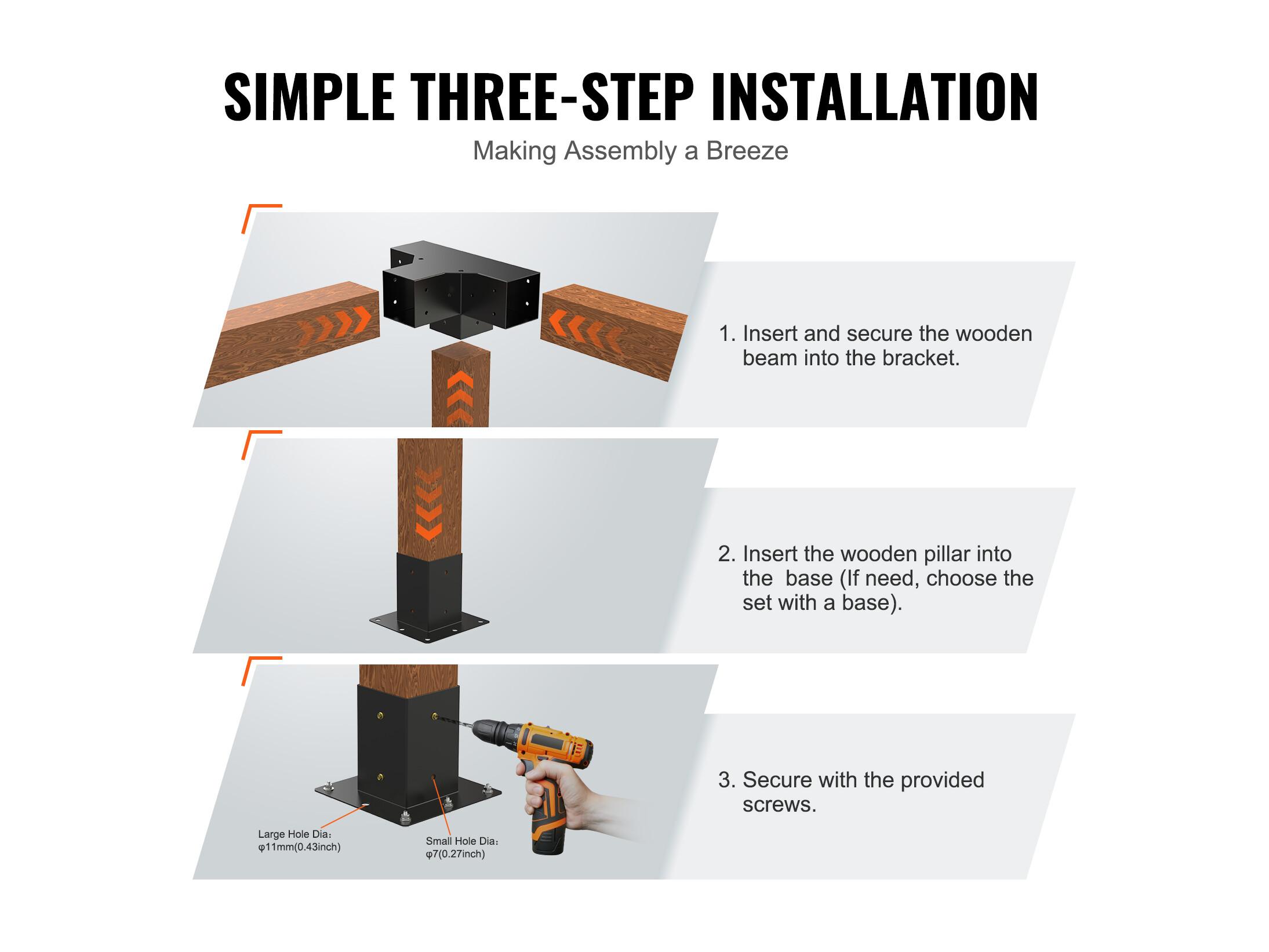 SIMPLE THREE-STEP INSTALLATION

Making Assembly a Breeze

1. Insert and secure the wooden beam into the bracket.

2. Insert the wooden pillar into the  base (If need, choose the set with a base).

Large Hole Dia：
φ11mm(0.43inch)

Small Hole Dia：
φ7(0.27inch)

3. Secure with the provided screws.