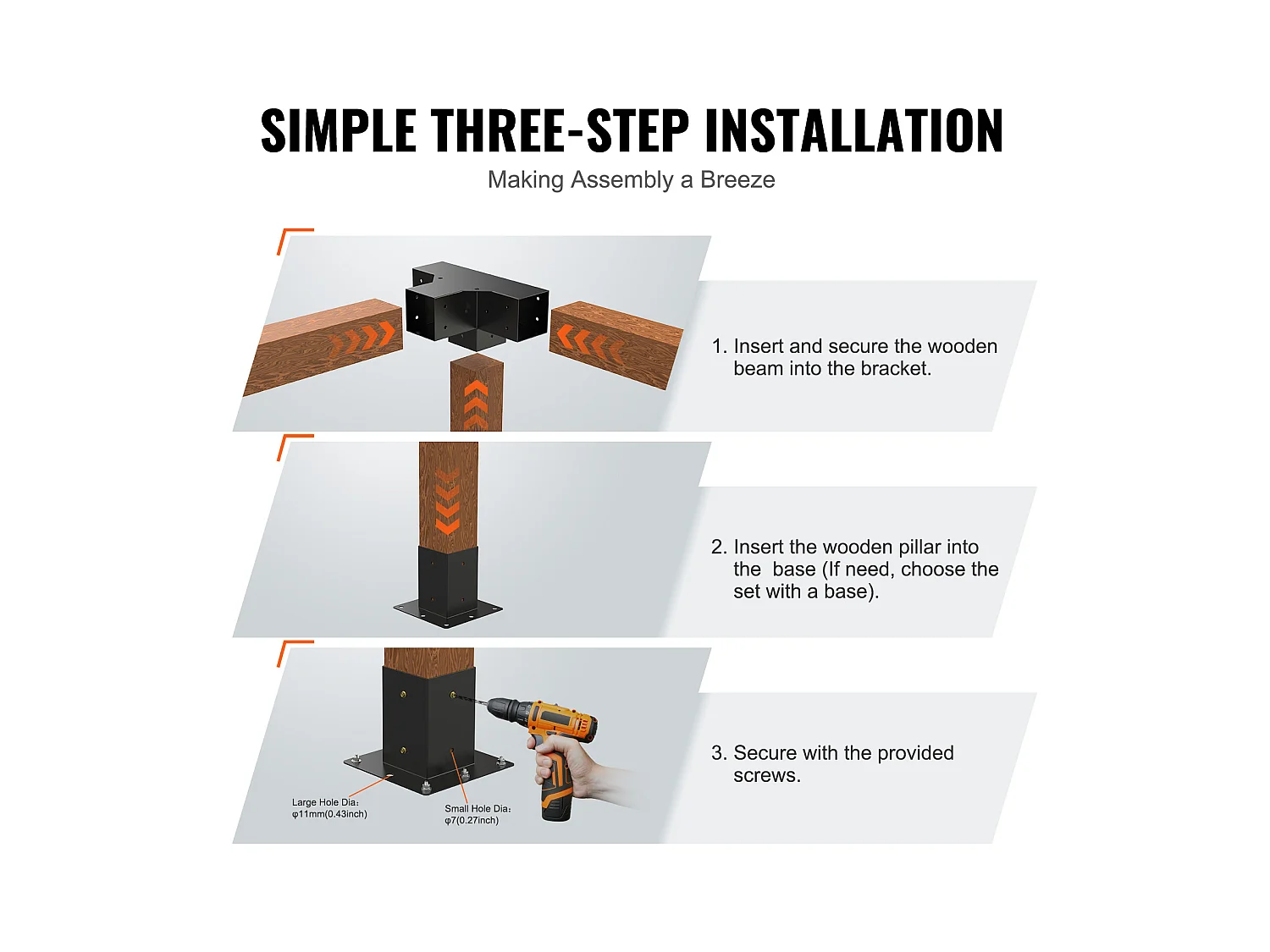 SIMPLE THREE-STEP INSTALLATION

Making Assembly a Breeze

1. Insert and secure the wooden beam into the bracket.

2. Insert the wooden pillar into the base (If need, choose the set with a base).

Large Hole Dia: φ11mm(0.43inch)

Small Hole Dia: φ7(0.27inch)

3. Secure with the provided screws.