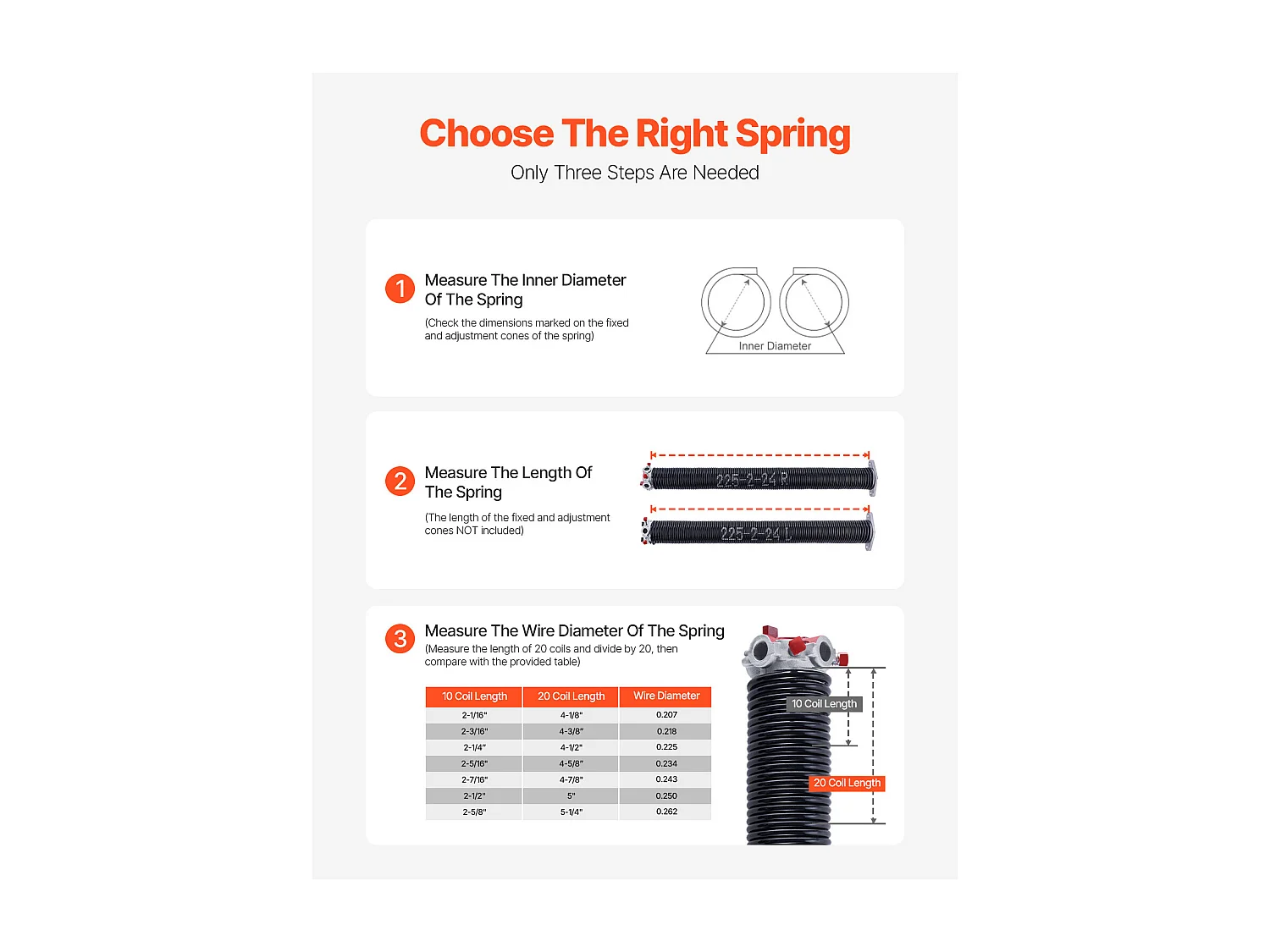 Choose The Right Spring
Only Three Steps Are Needed

1 Measure The Inner Diameter Of The Spring

(Check the dimensions marked on the fixed and adjustment cones of the spring)

Inner Diameter

2 Measure The Length Of The Spring

(The length of the fixed and adjustment cones NOT included)

225-2-24 R

225-2-24 L

3 Measure The Wire Diameter Of The Spring

(Measure the length of 20 coils and divide by 20, then compare with the provided table)

| 10 Coil Length | 20 Coil Length | Wire Diameter |
|---|---|---|
| 2-1/16" | 4-1/8" | 0.207 |
| 2-3/16" | 4-3/8" | 0.218 |
| 2-1/4" | 4-1/2" | 0.225 |
| 2-5/16" | 4-5/8" | 0.234 |
| 2-7/16" | 4-7/8" | 0.243 |
| 2-1/2" | 5" | 0.250 |
| 2-5/8" | 5-1/4" | 0.262 |

10 Coil Length
20 Coil Length