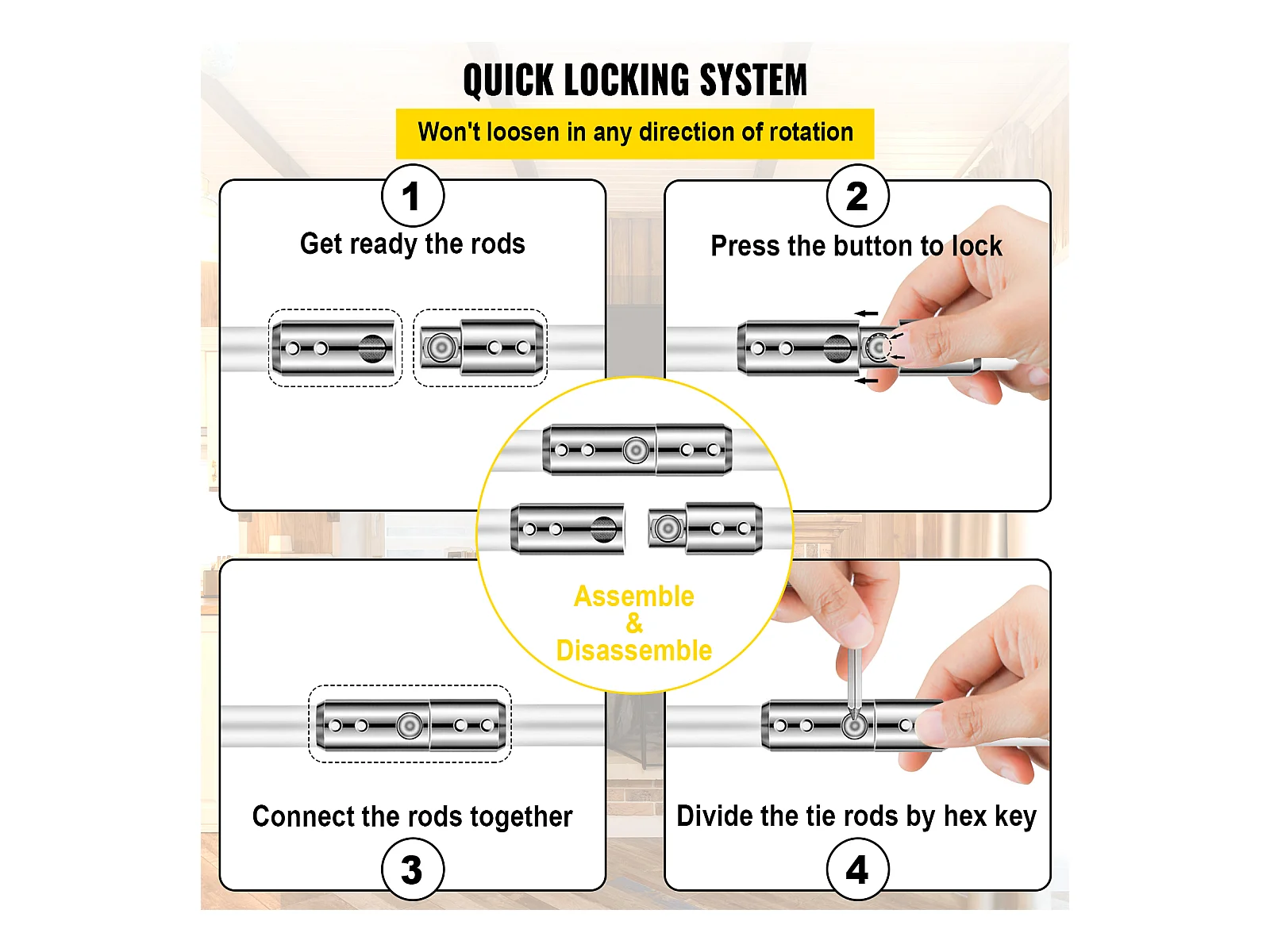 QUICK LOCKING SYSTEM

Won't loosen in any direction of rotation

1

Get ready the rods

2

Press the button to lock

Assemble
&
Disassemble

Connect the rods together

3

Divide the tie rods by hex key

4