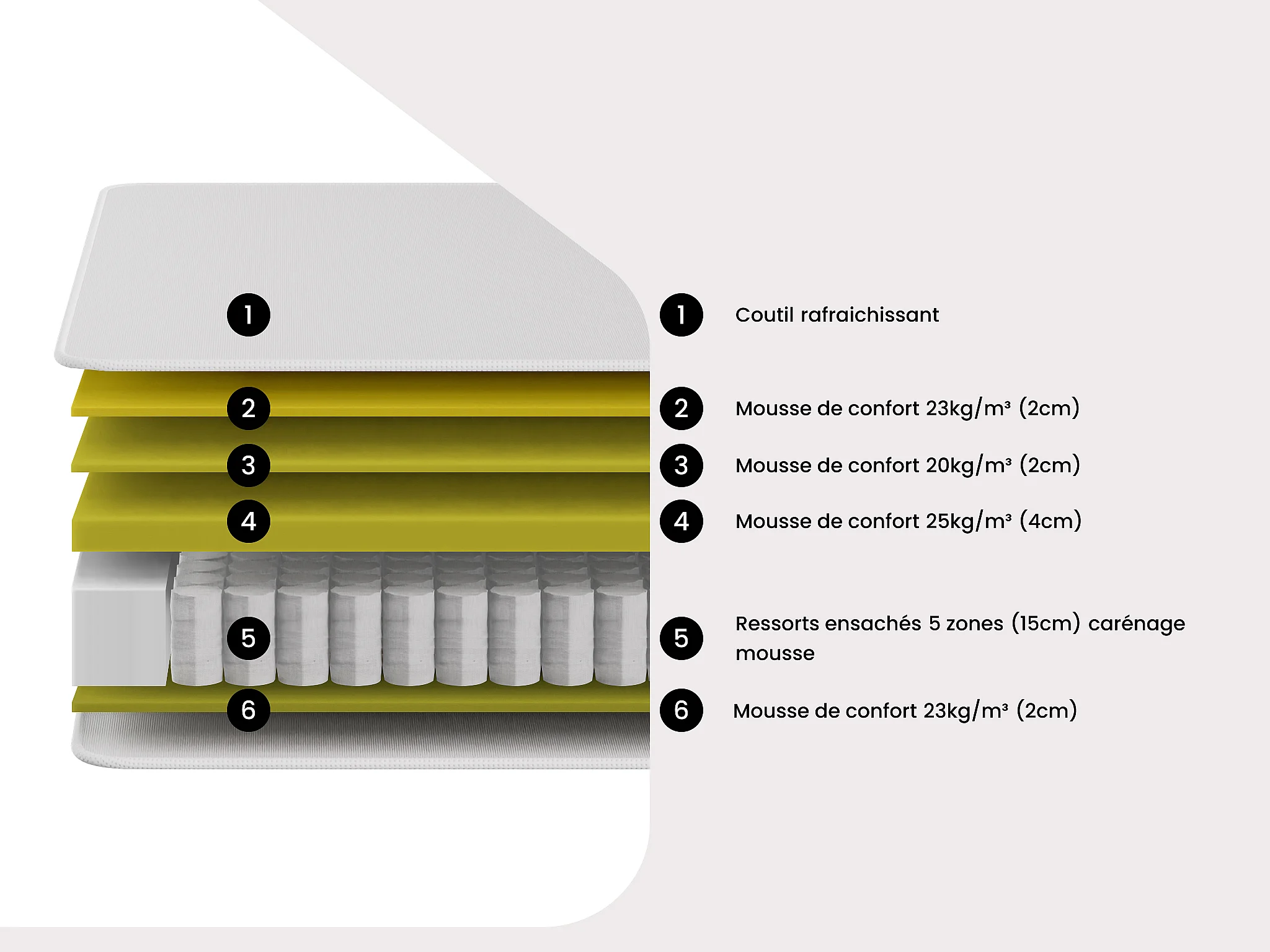 1
2
3
4
5
6

1 Coutil rafraichissant

2 Mousse de confort 23kg/m³ (2cm)

3 Mousse de confort 20kg/m³ (2cm)

4 Mousse de confort 25kg/m³ (4cm)

5 Ressorts ensachés 5 zones (15cm) carénage mousse

6 Mousse de confort 23kg/m³ (2cm)