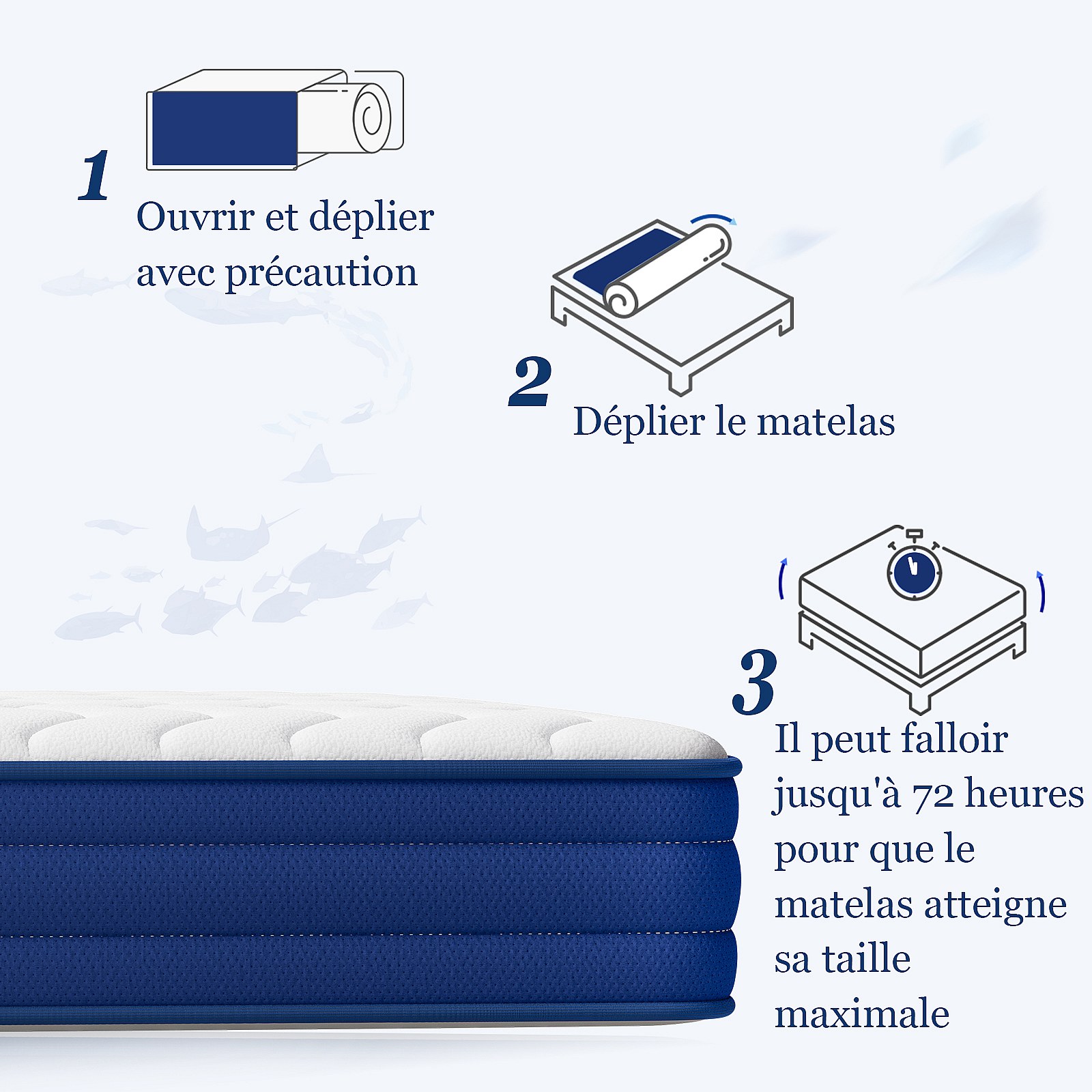 1
Ouvrir et déplier avec précaution

2
Déplier le matelas

3
Il peut falloir jusqu'à 72 heures pour que le matelas atteigne sa taille maximale