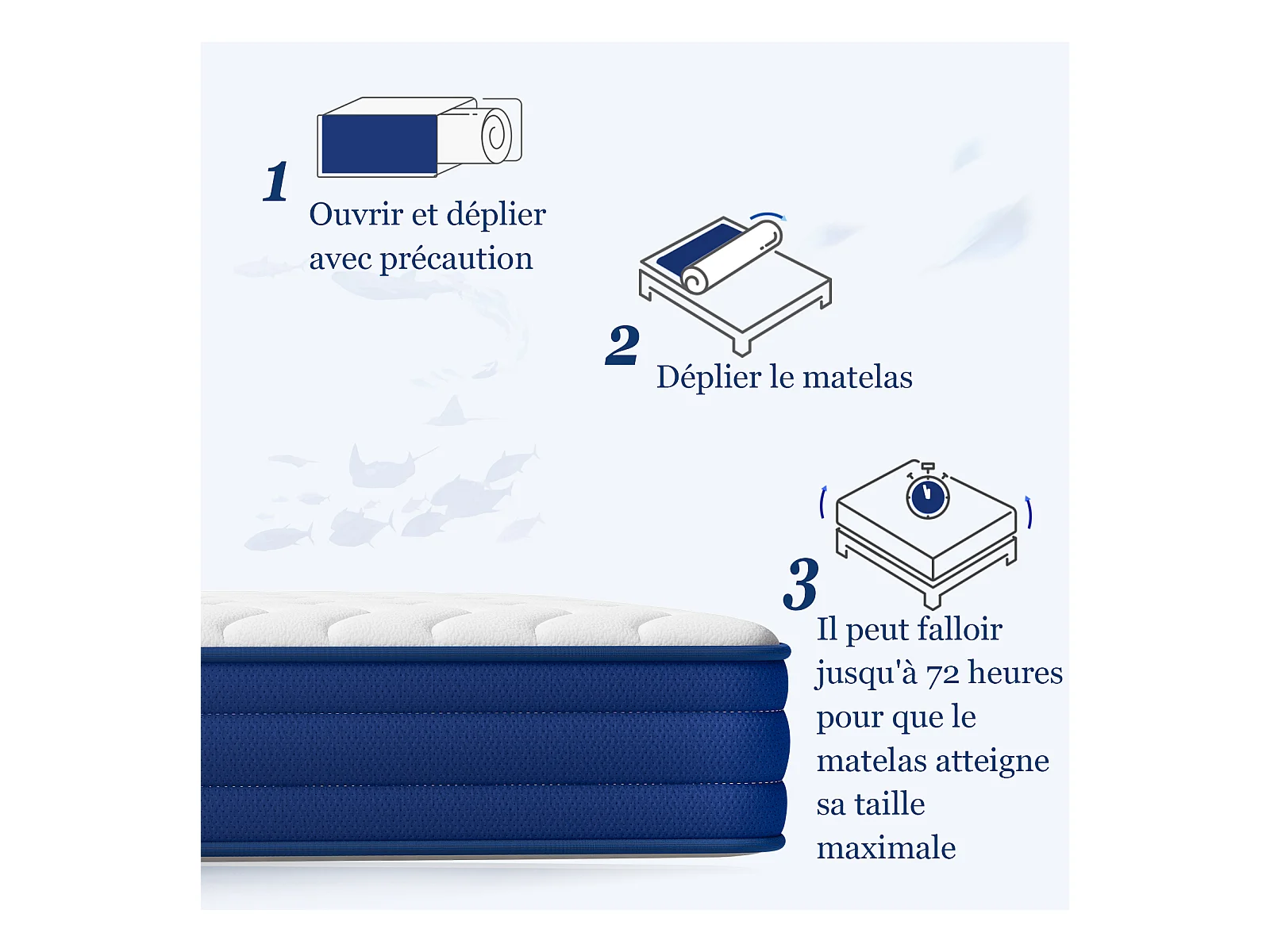 1
Ouvrir et déplier avec précaution

2
Déplier le matelas

3
Il peut falloir jusqu'à 72 heures pour que le matelas atteigne sa taille maximale