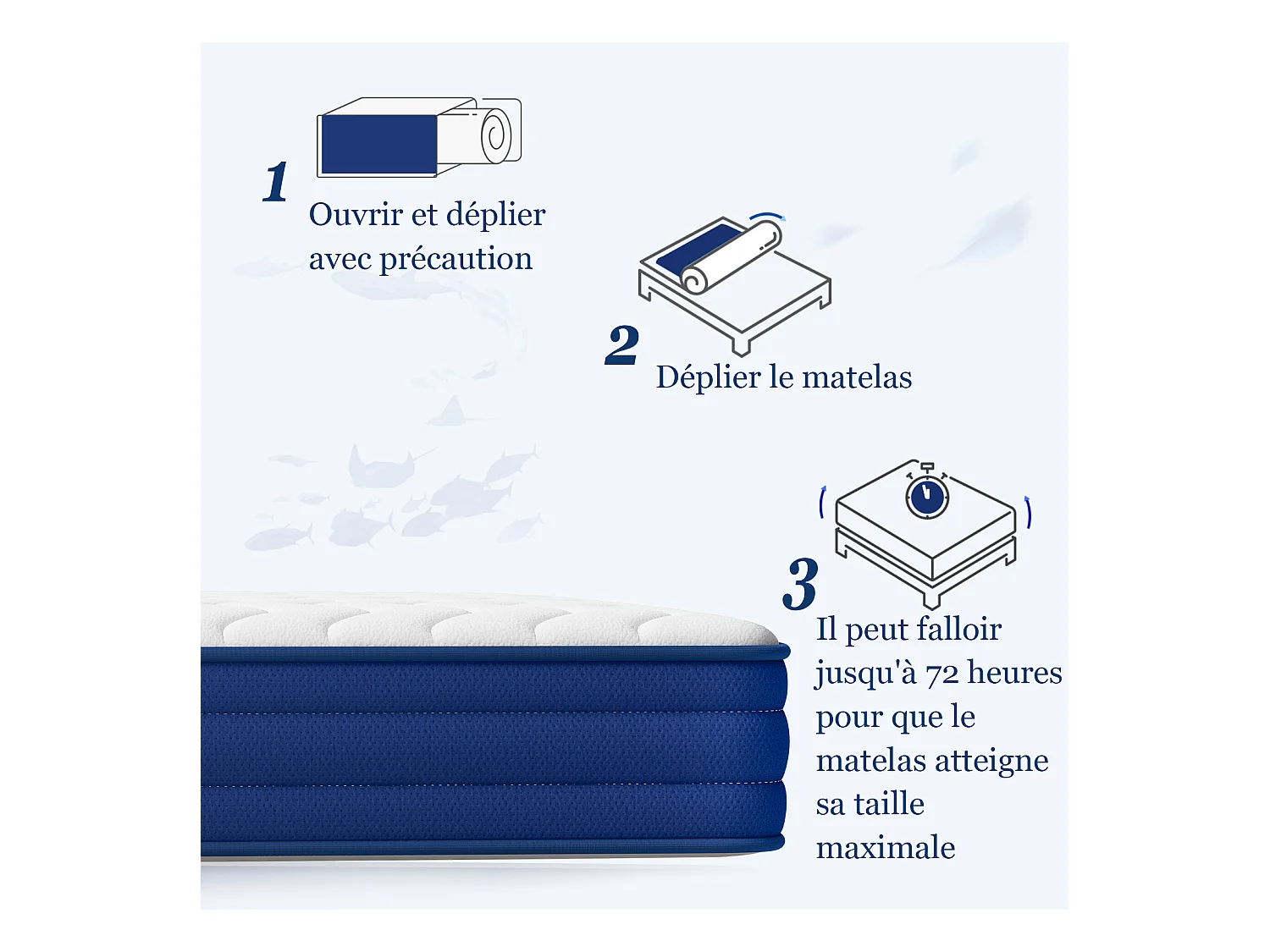 1
Ouvrir et déplier avec précaution

2
Déplier le matelas

3
Il peut falloir jusqu'à 72 heures pour que le matelas atteigne sa taille maximale