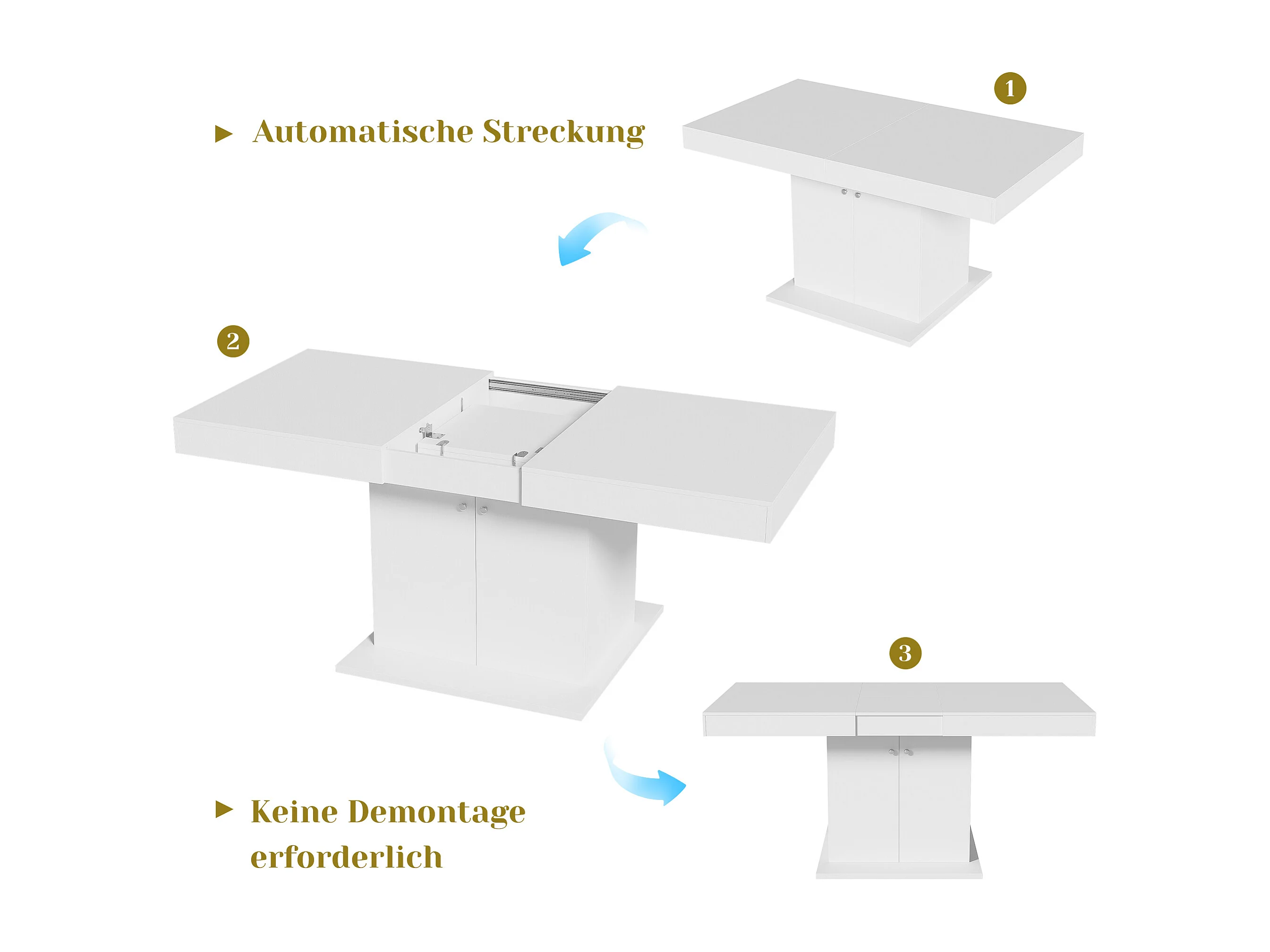 ▶ Automatische Streckung

1

2

3

▶ Keine Demontage erforderlich