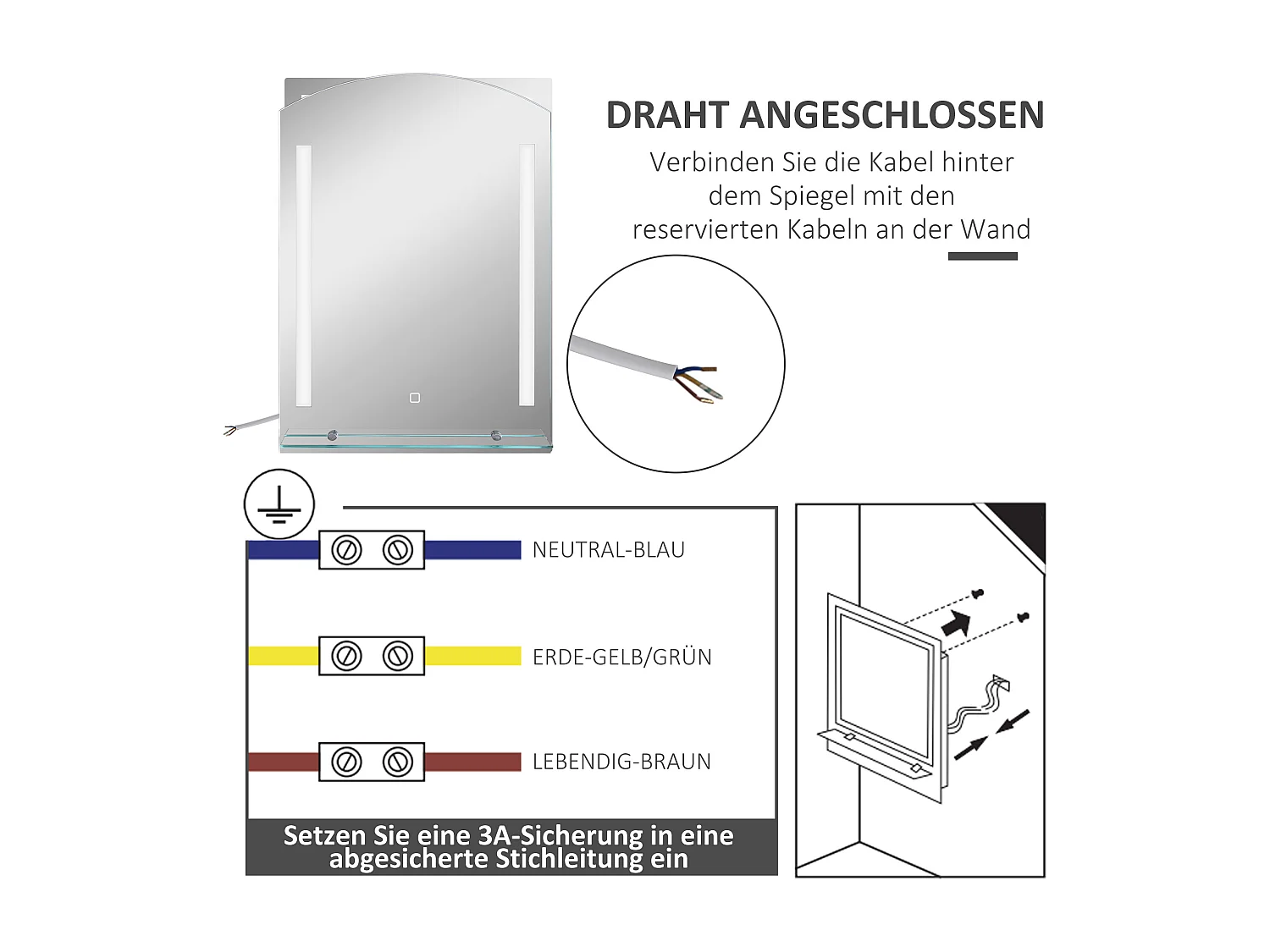 DRAHT ANGESCHLOSSEN

Verbinden Sie die Kabel hinter dem Spiegel mit den reservierten Kabeln an der Wand

NEUTRAL-BLAU

ERDE-GELB/GRÜN

LEBENDIG-BRAUN

Setzen Sie eine 3A-Sicherung in eine abgesicherte Stichleitung ein