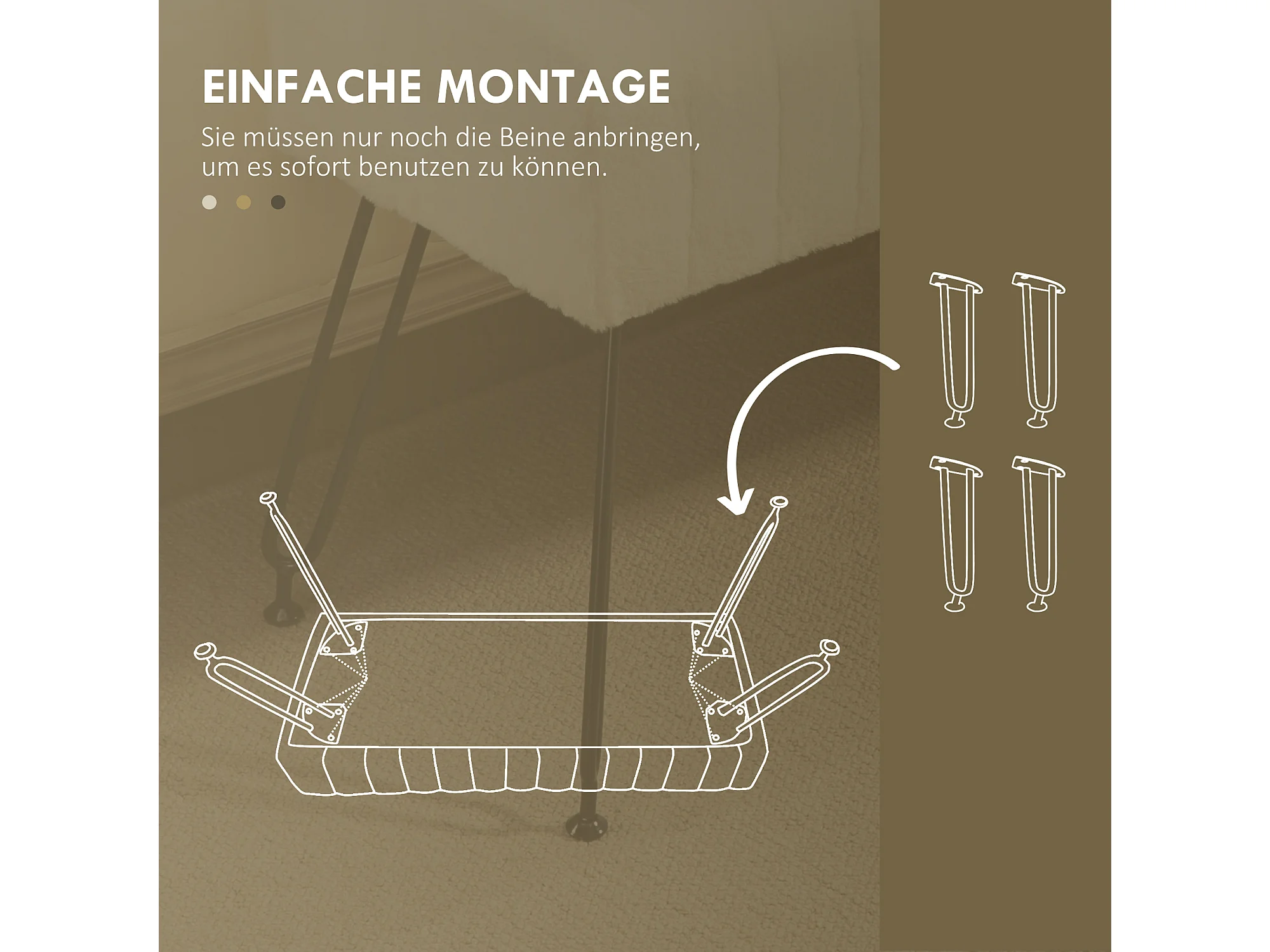 EINFACHE MONTAGE

Sie müssen nur noch die Beine anbringen, um es sofort benutzen zu können.