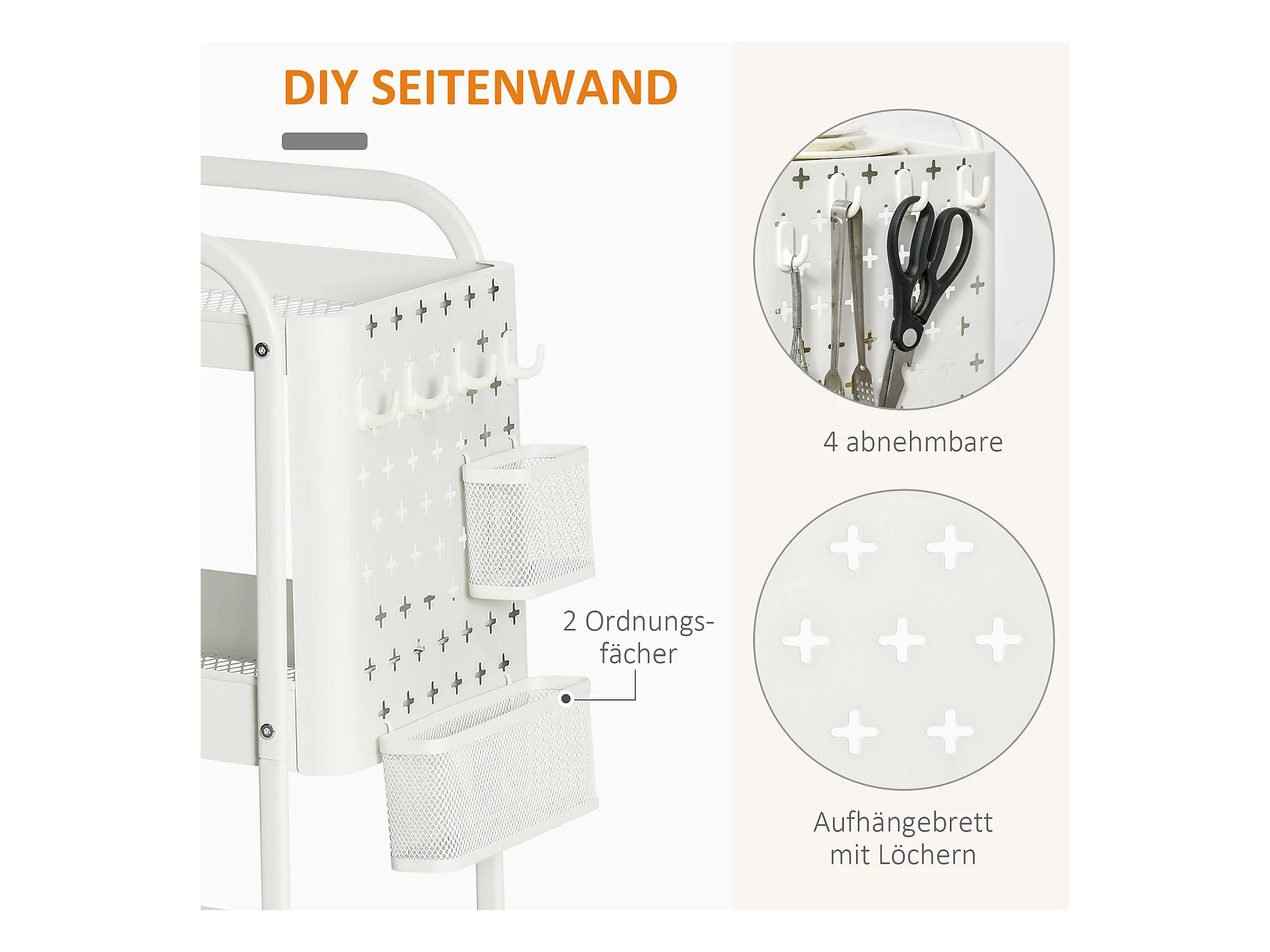 DIY SEITENWAND

2 Ordnungsfächer

4 abnehmbare

Aufhängebrett mit Löchern