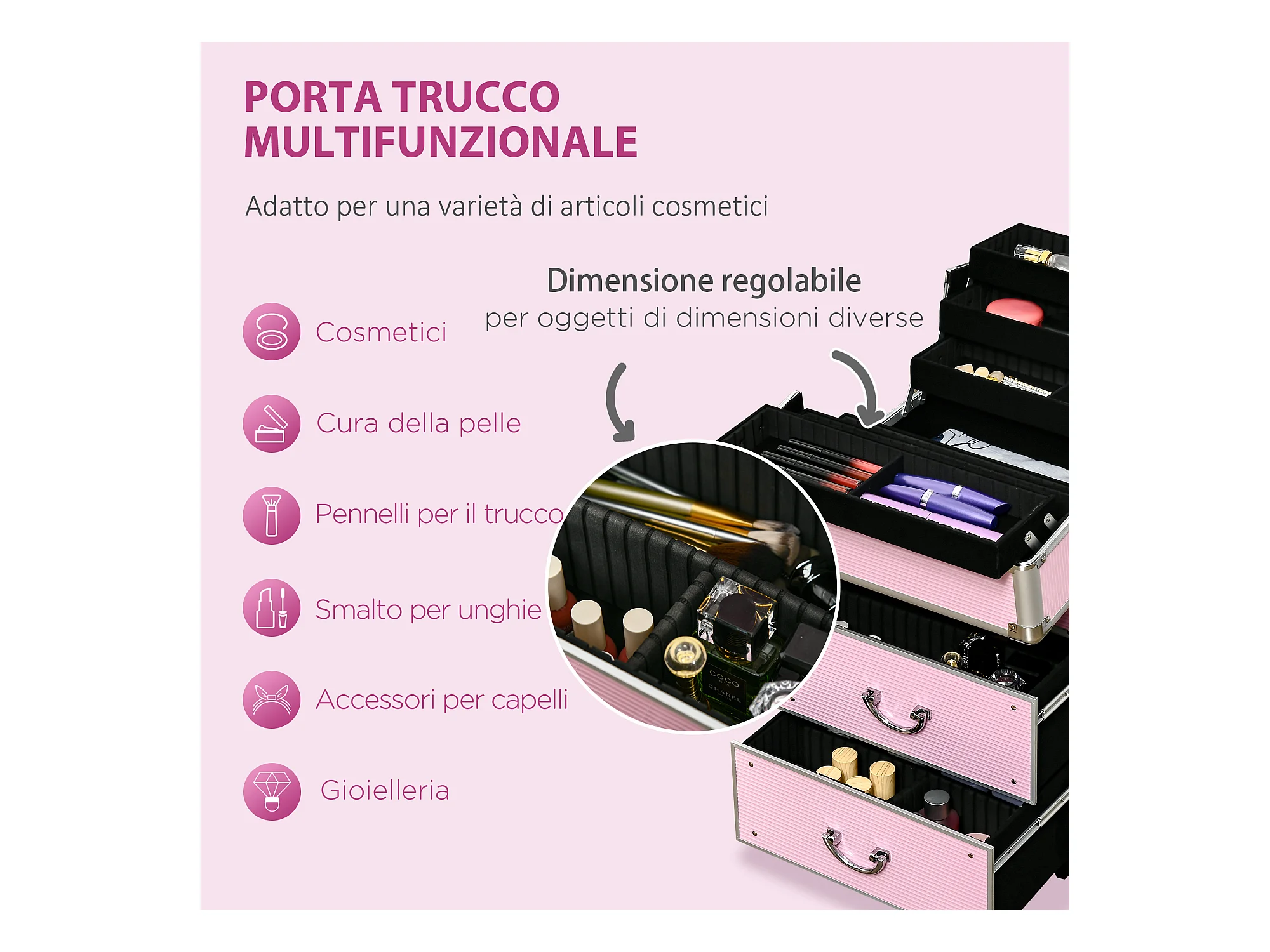 PORTA TRUCCO MULTIFUNZIONALE

Adatto per una varietà di articoli cosmetici

Dimensione regolabile
per oggetti di dimensioni diverse

Cosmetici

Cura della pelle

Pennelli per il trucco

Smalto per unghie

Accessori per capelli

Gioielleria

COCO
CHANEL