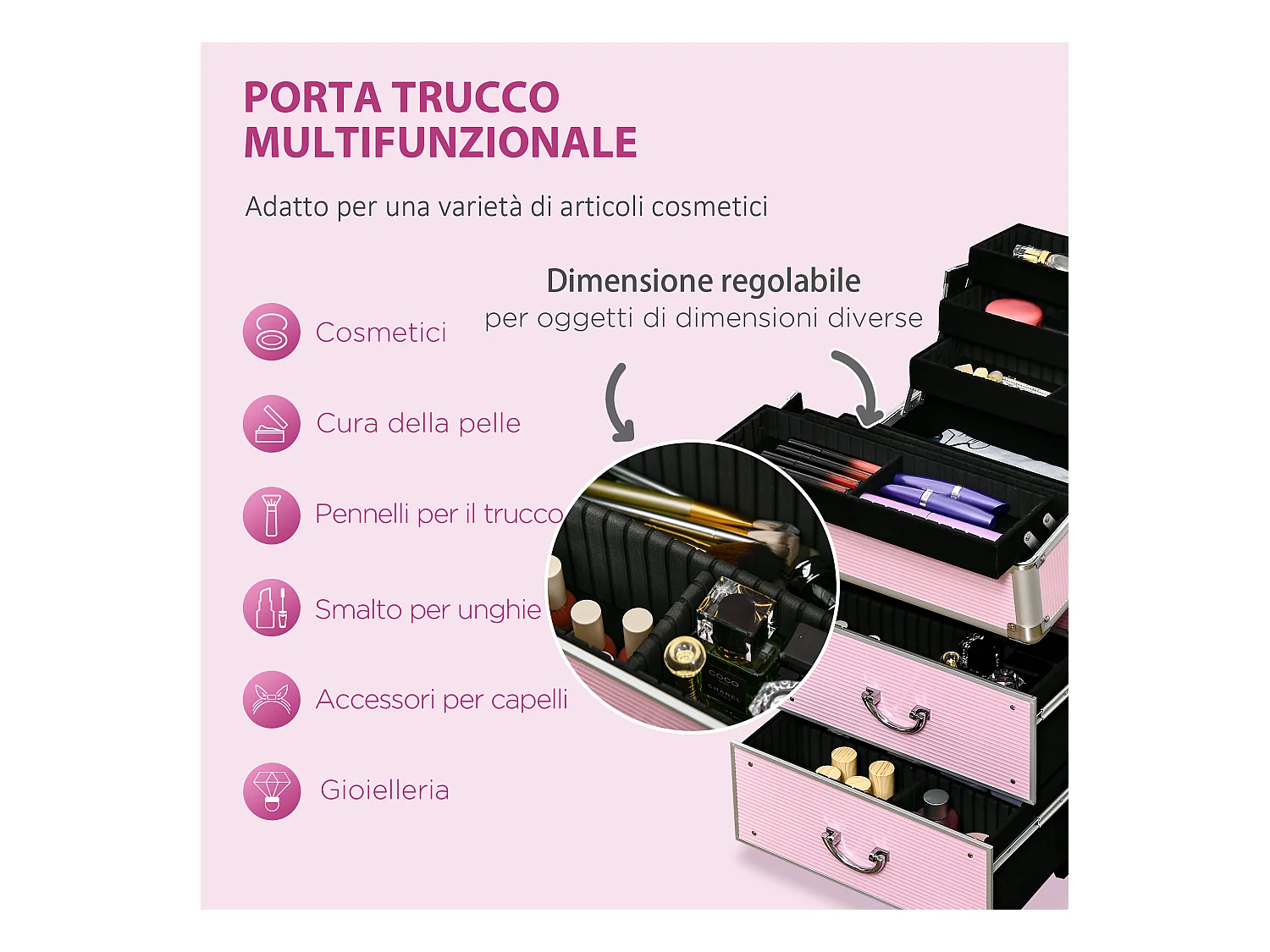 PORTA TRUCCO MULTIFUNZIONALE

Adatto per una varietà di articoli cosmetici

Dimensione regolabile
per oggetti di dimensioni diverse

Cosmetici

Cura della pelle

Pennelli per il trucco

Smalto per unghie

Accessori per capelli

Gioielleria

COCO
CHANEL