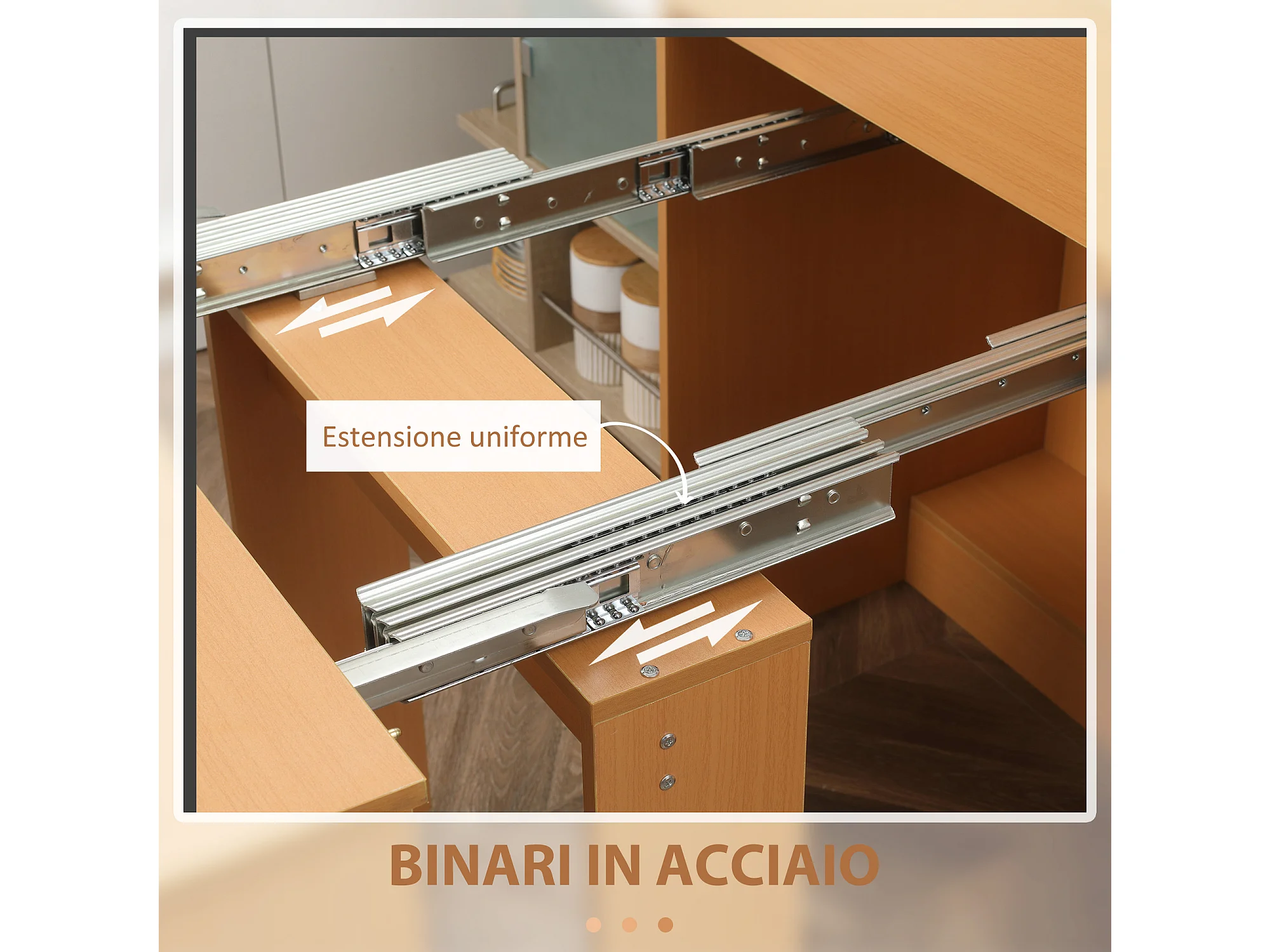 Estensione uniforme

BINARI IN ACCIAIO