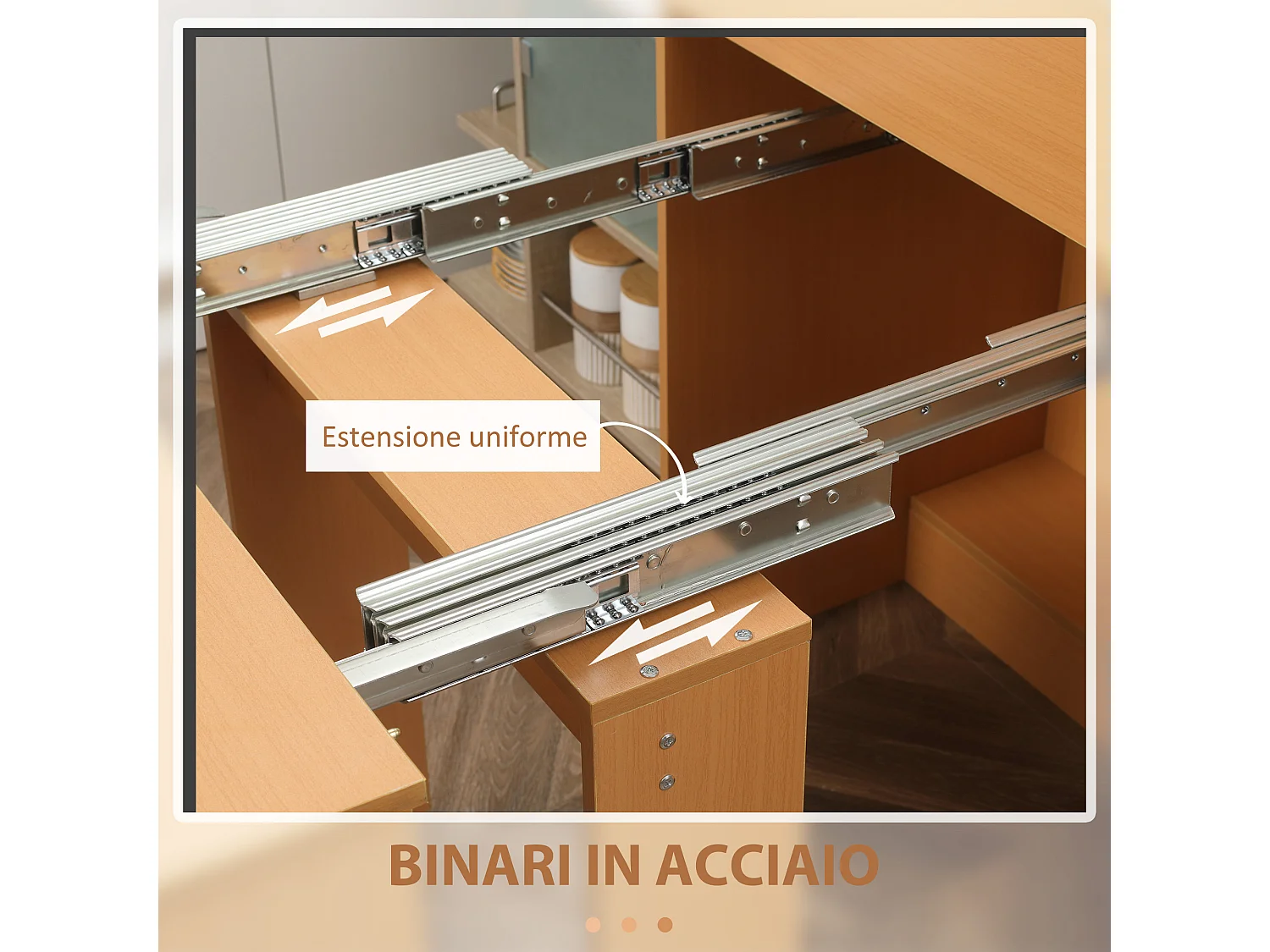 Estensione uniforme

BINARI IN ACCIAIO