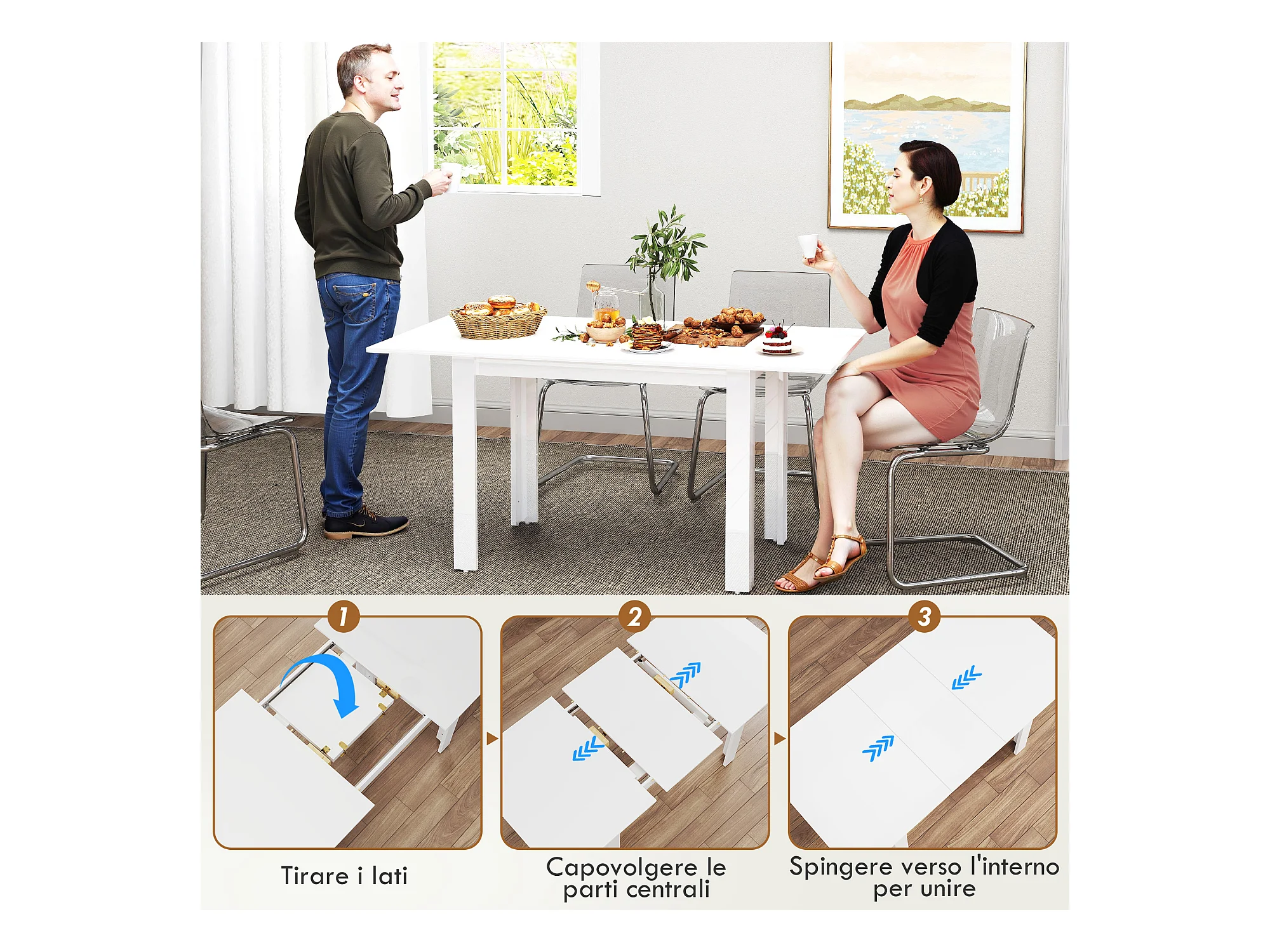 1

Tirare i lati

2

Capovolgere le parti centrali

3

Spingere verso l'interno per unire