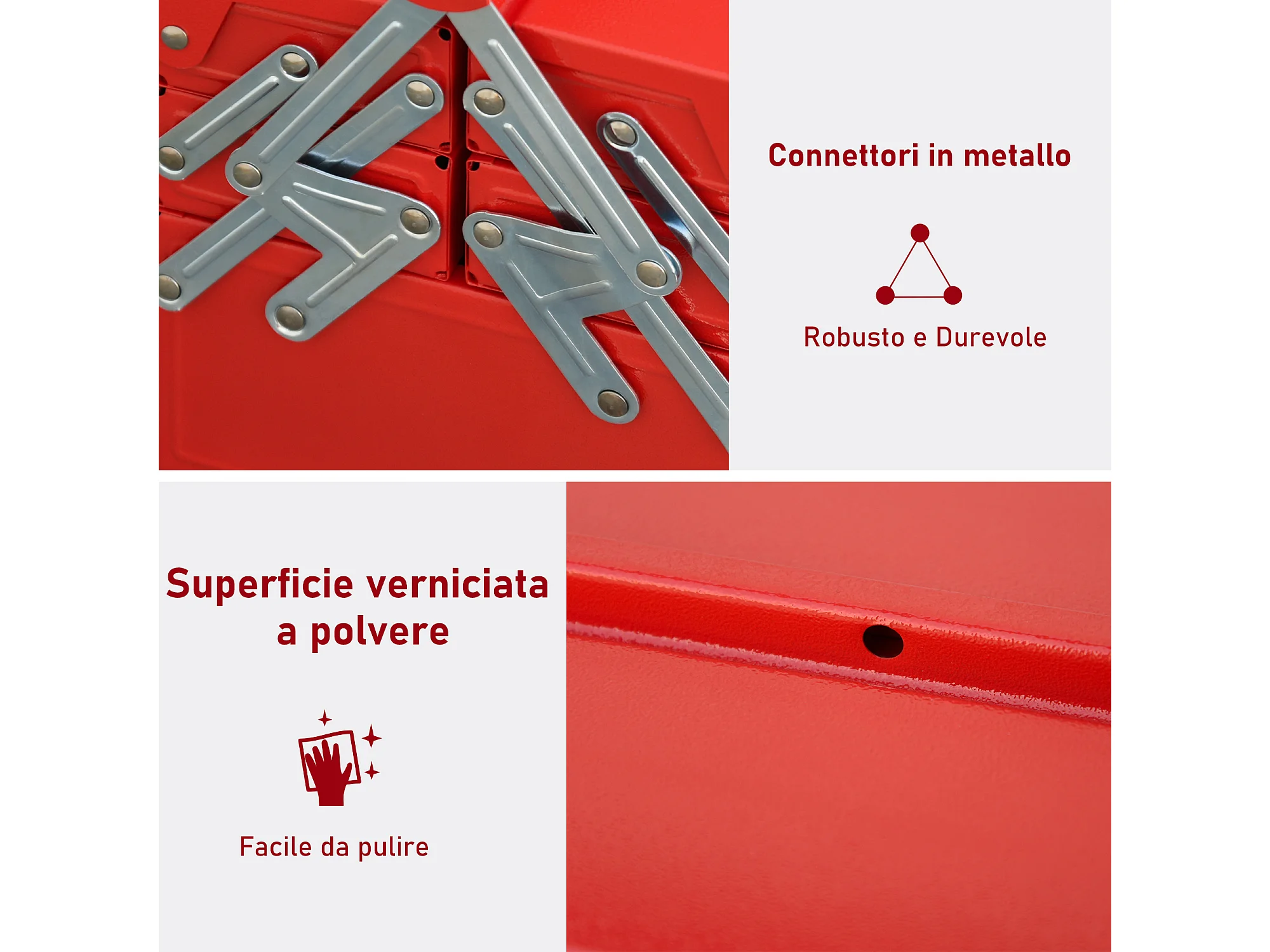 Connettori in metallo

Robusto e Durevole

Superficie verniciata a polvere

Facile da pulire