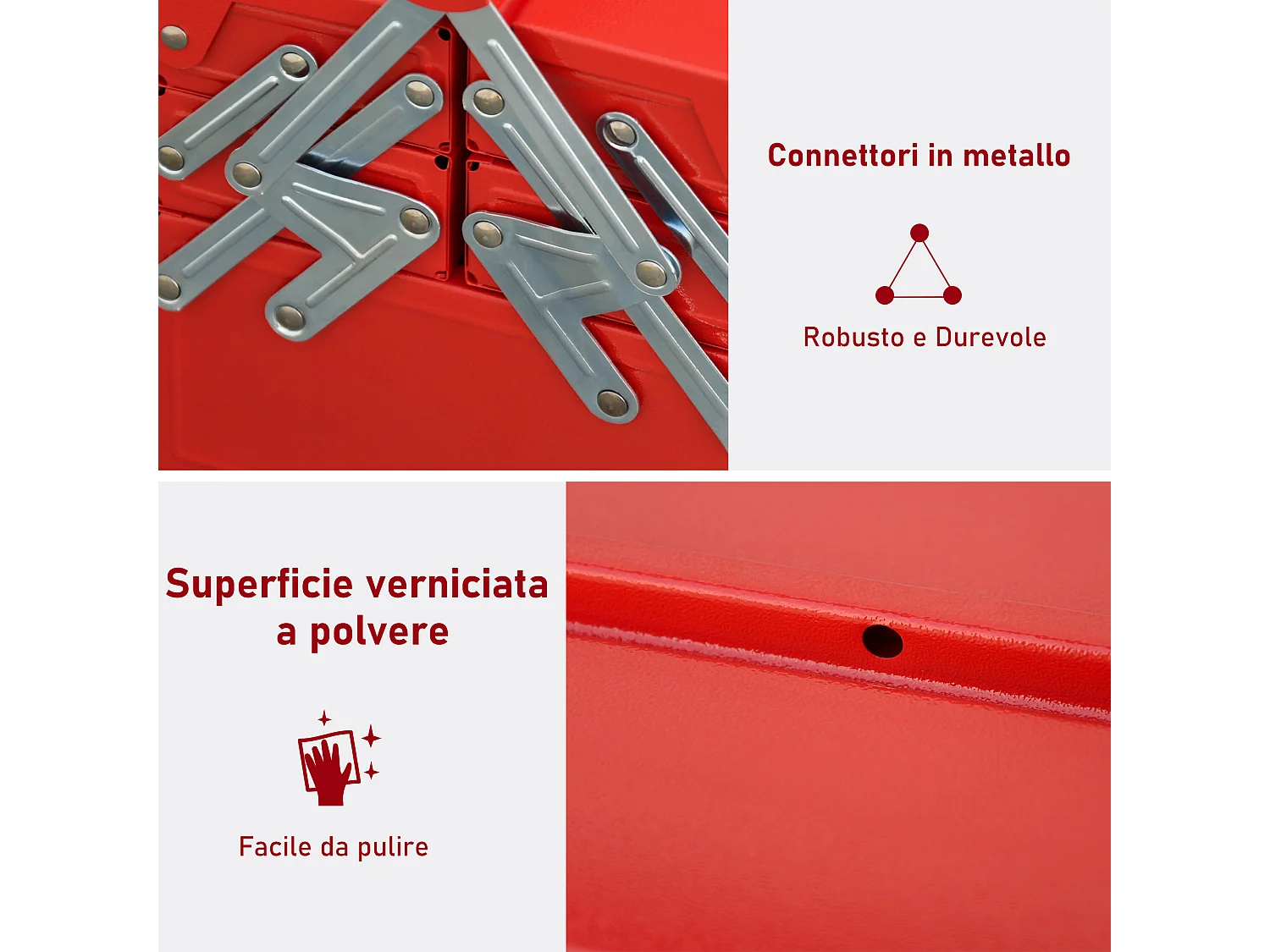 Connettori in metallo

Robusto e Durevole

Superficie verniciata a polvere

Facile da pulire