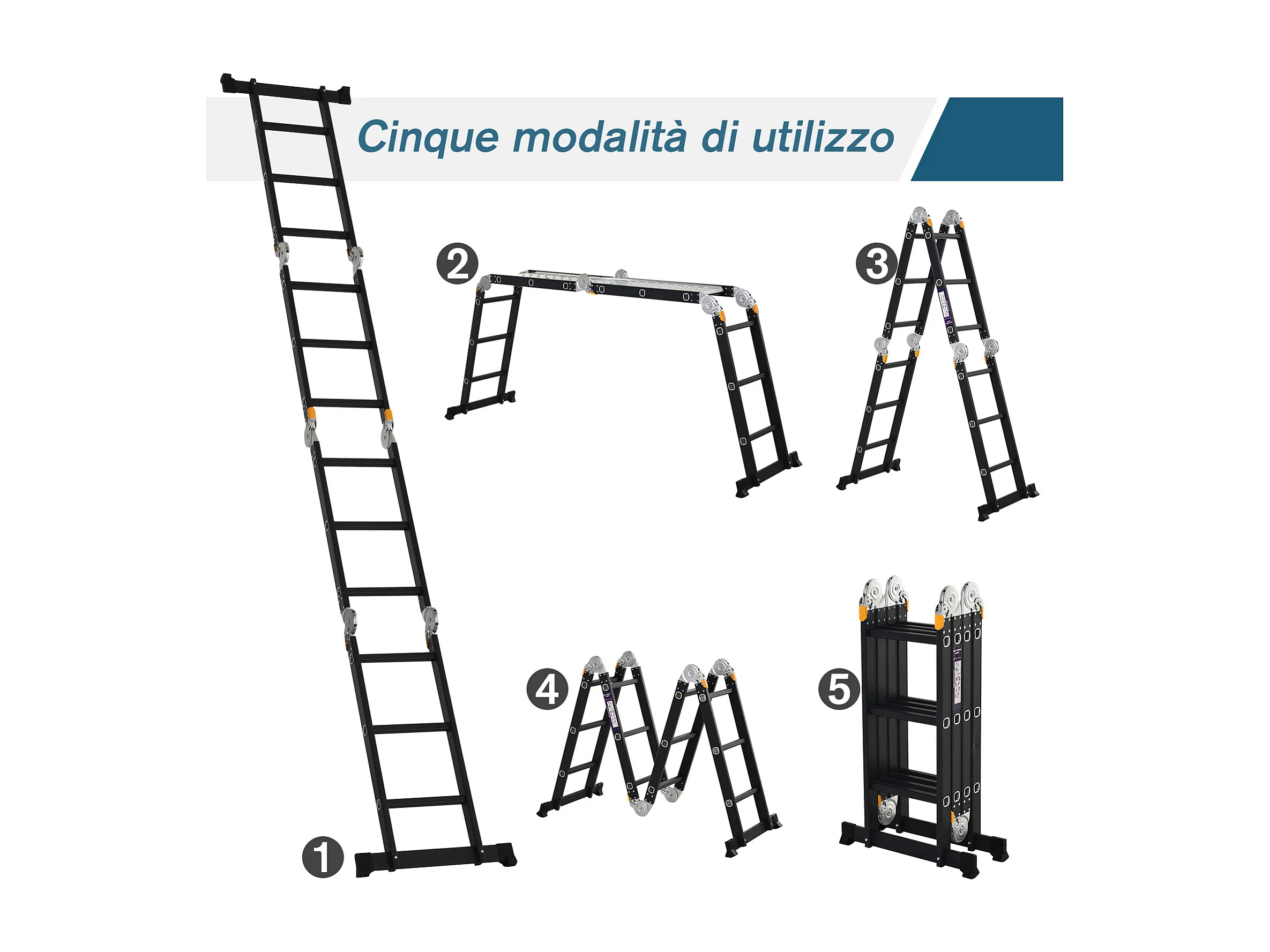 Cinque modalità di utilizzo

2

3

4

5

1