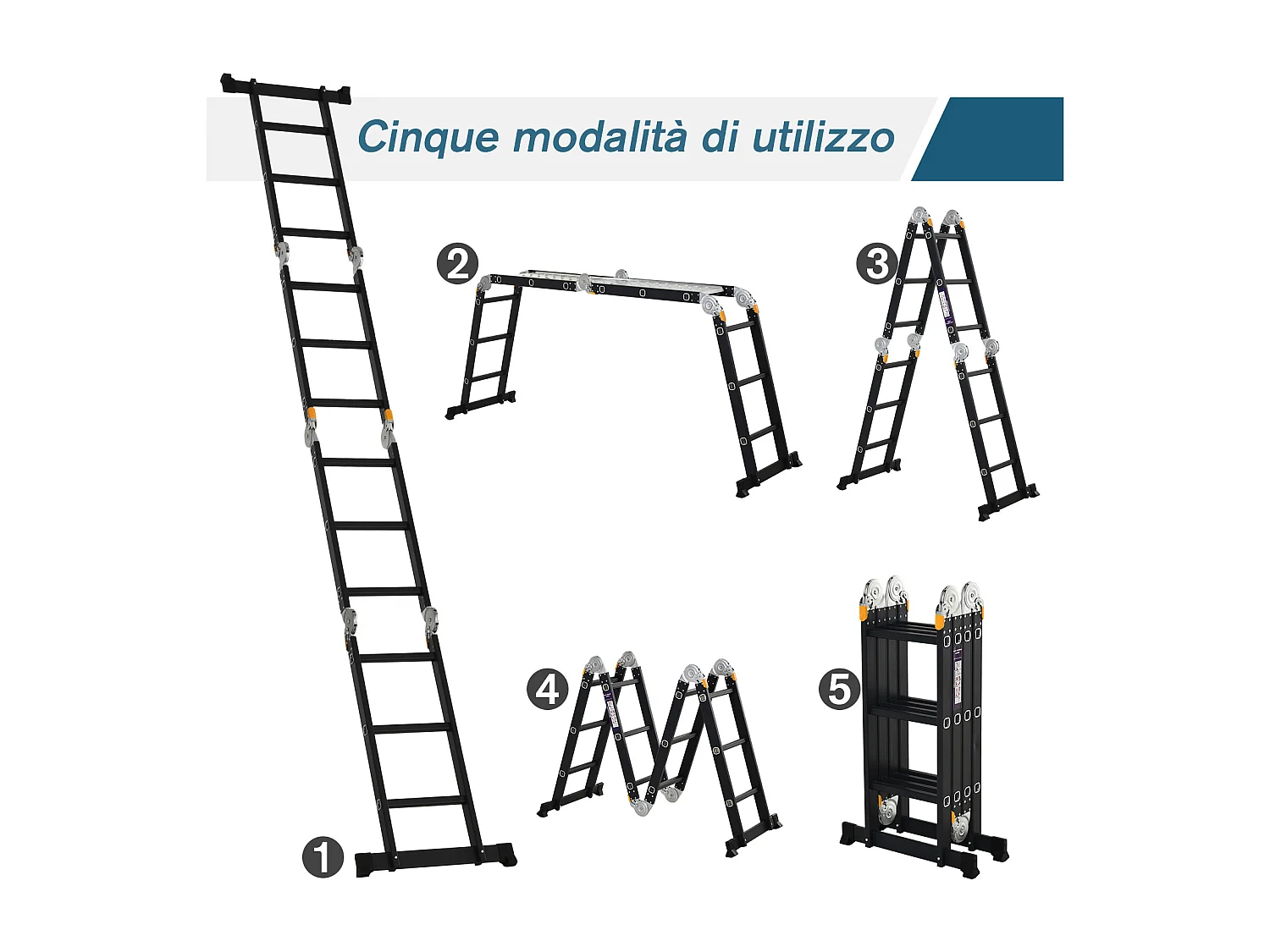 Cinque modalità di utilizzo

2

3

4

5

1