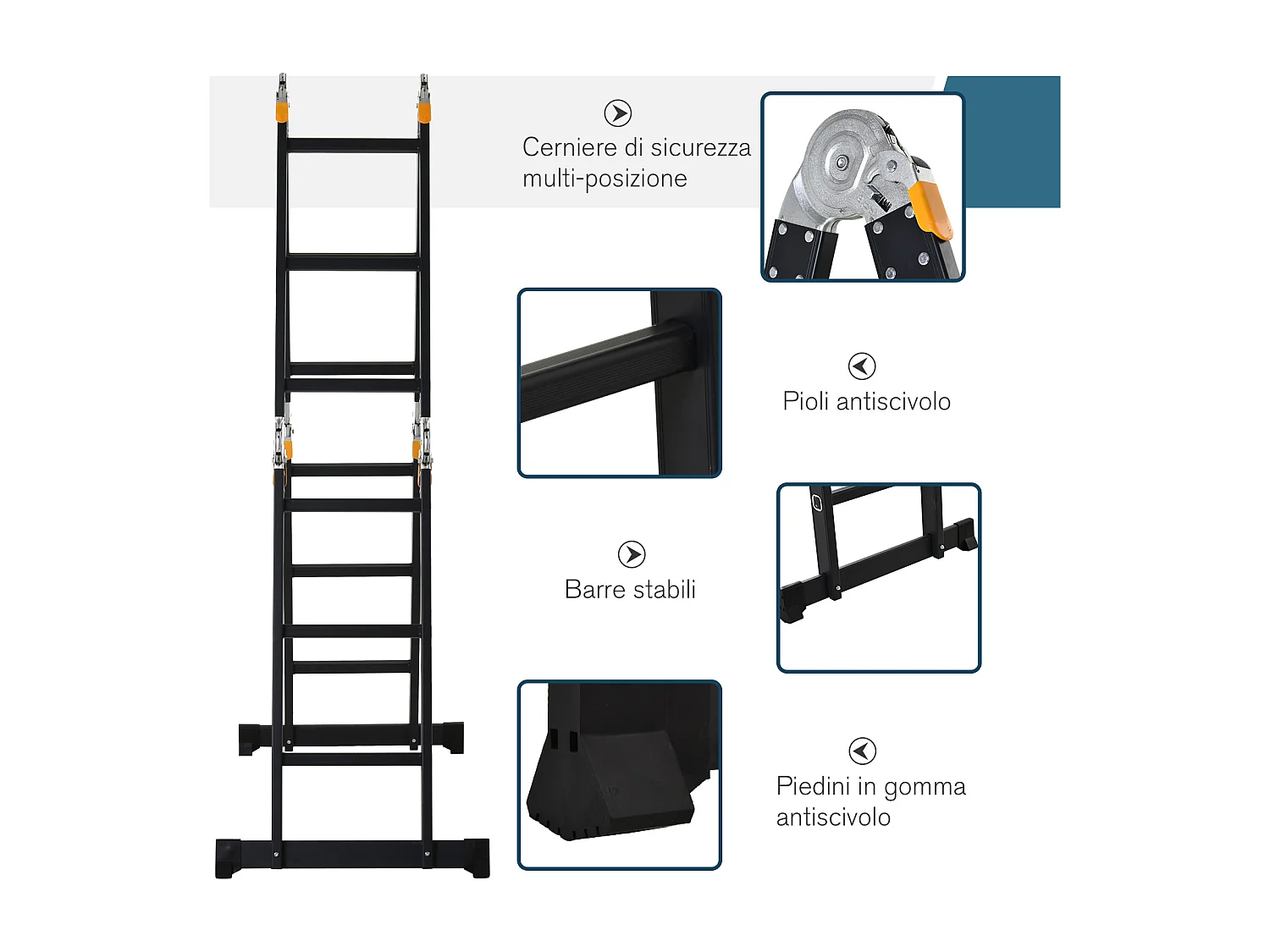 Cerniere di sicurezza multi-posizione

Pioli antiscivolo

Barre stabili

Piedini in gomma antiscivolo