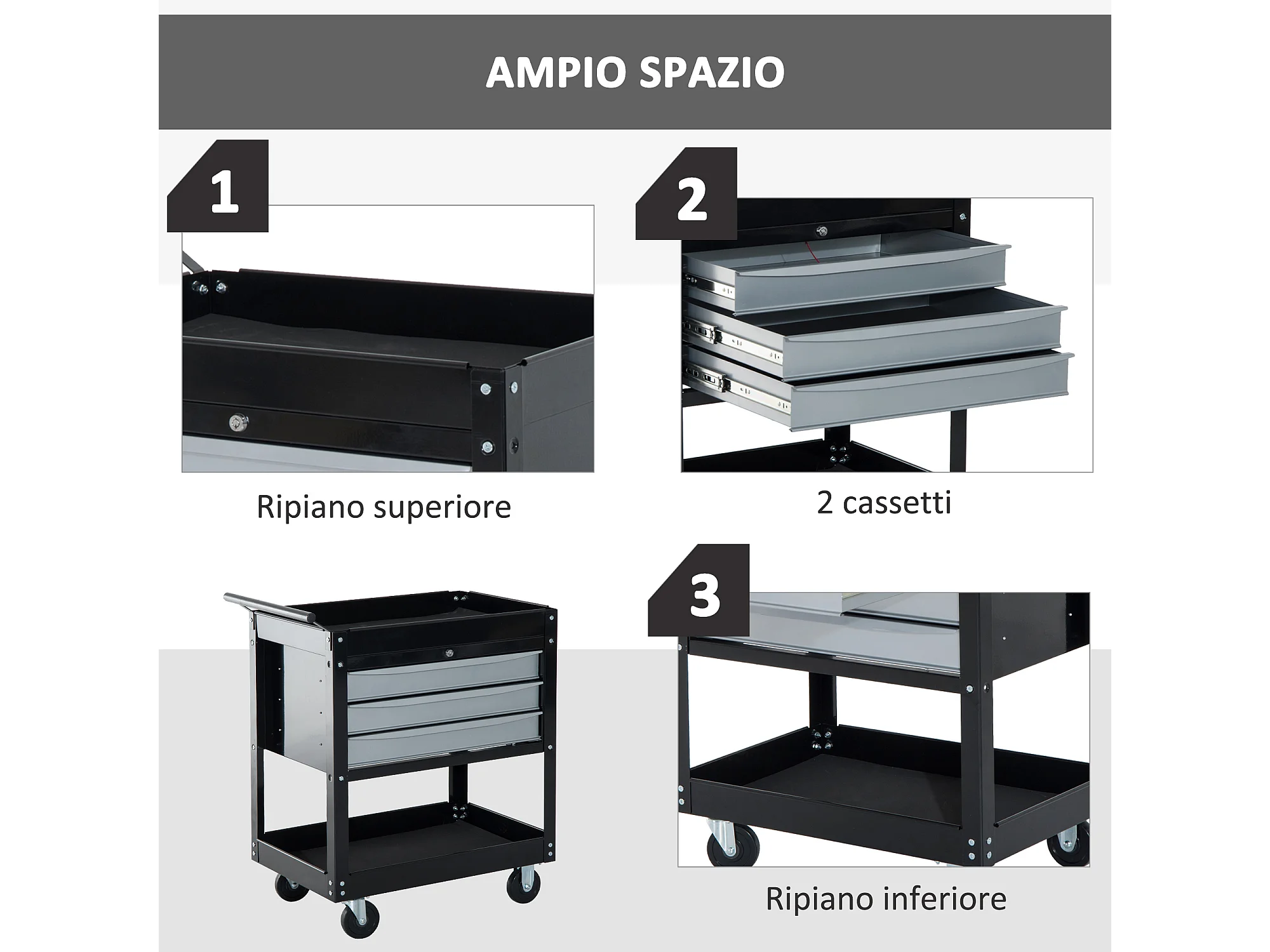 AMPIO SPAZIO

1

Ripiano superiore

2

2 cassetti

3

Ripiano inferiore