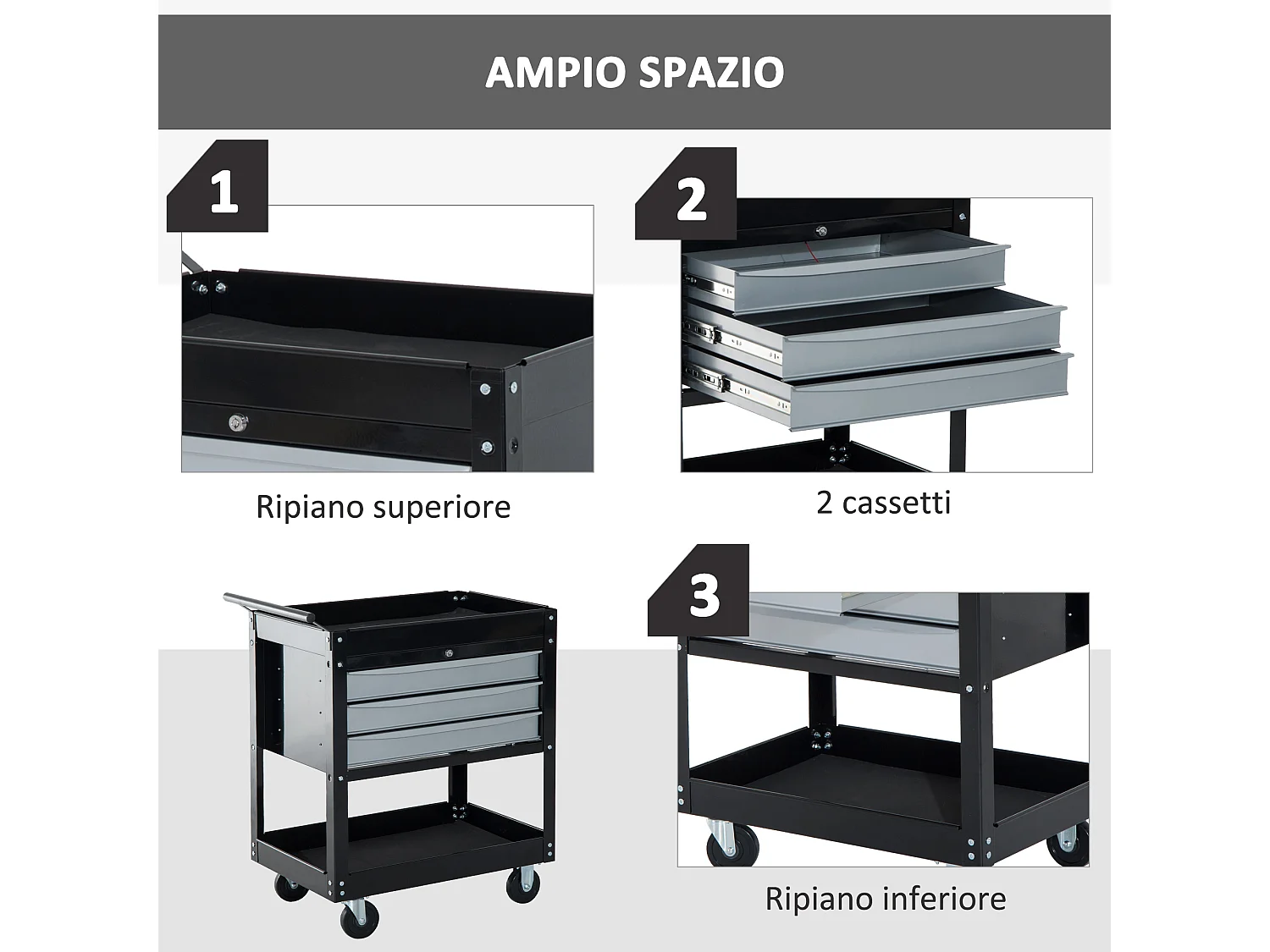 AMPIO SPAZIO

1

Ripiano superiore

2

2 cassetti

3

Ripiano inferiore