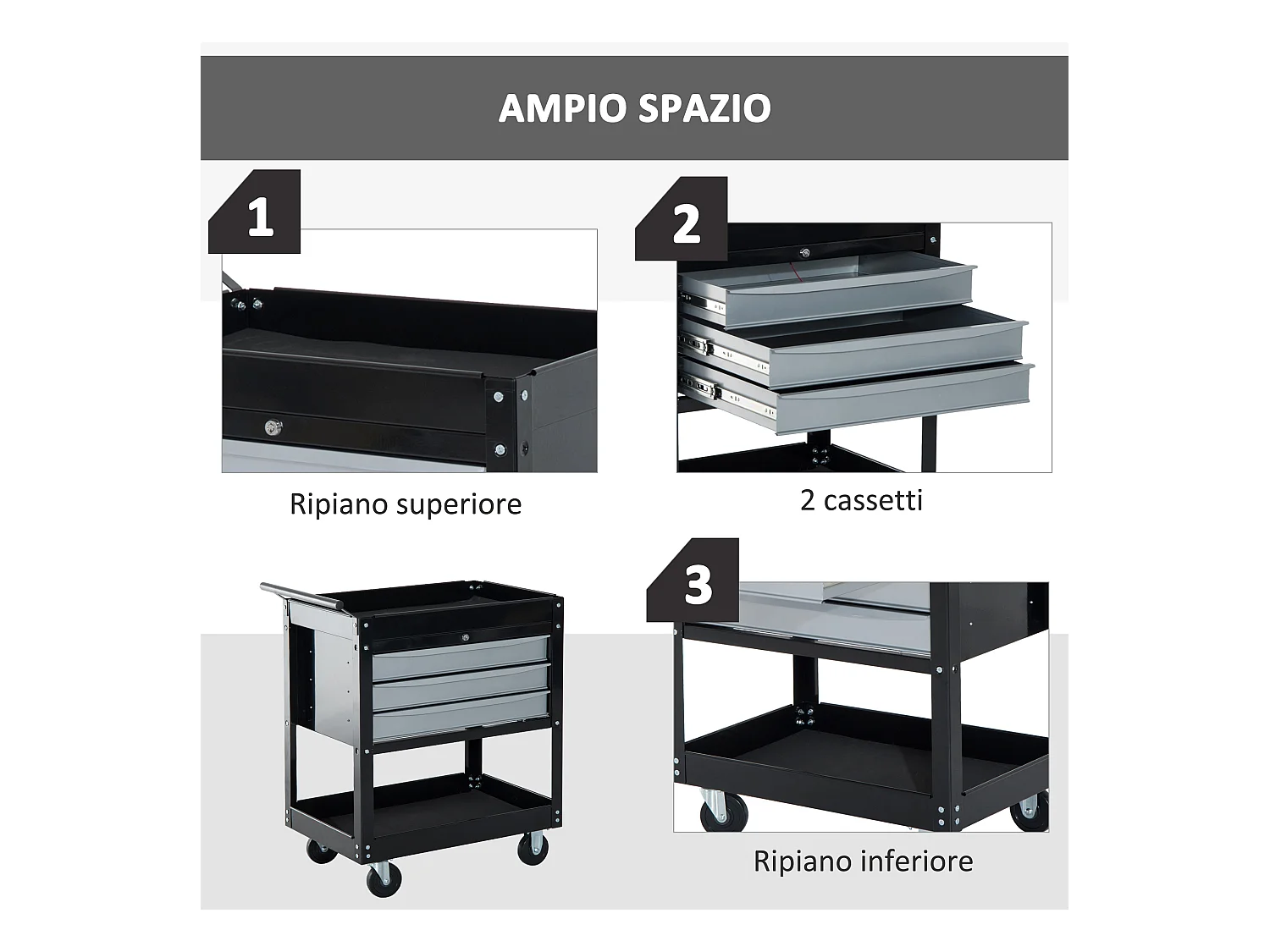 AMPIO SPAZIO

1

Ripiano superiore

2

2 cassetti

3

Ripiano inferiore