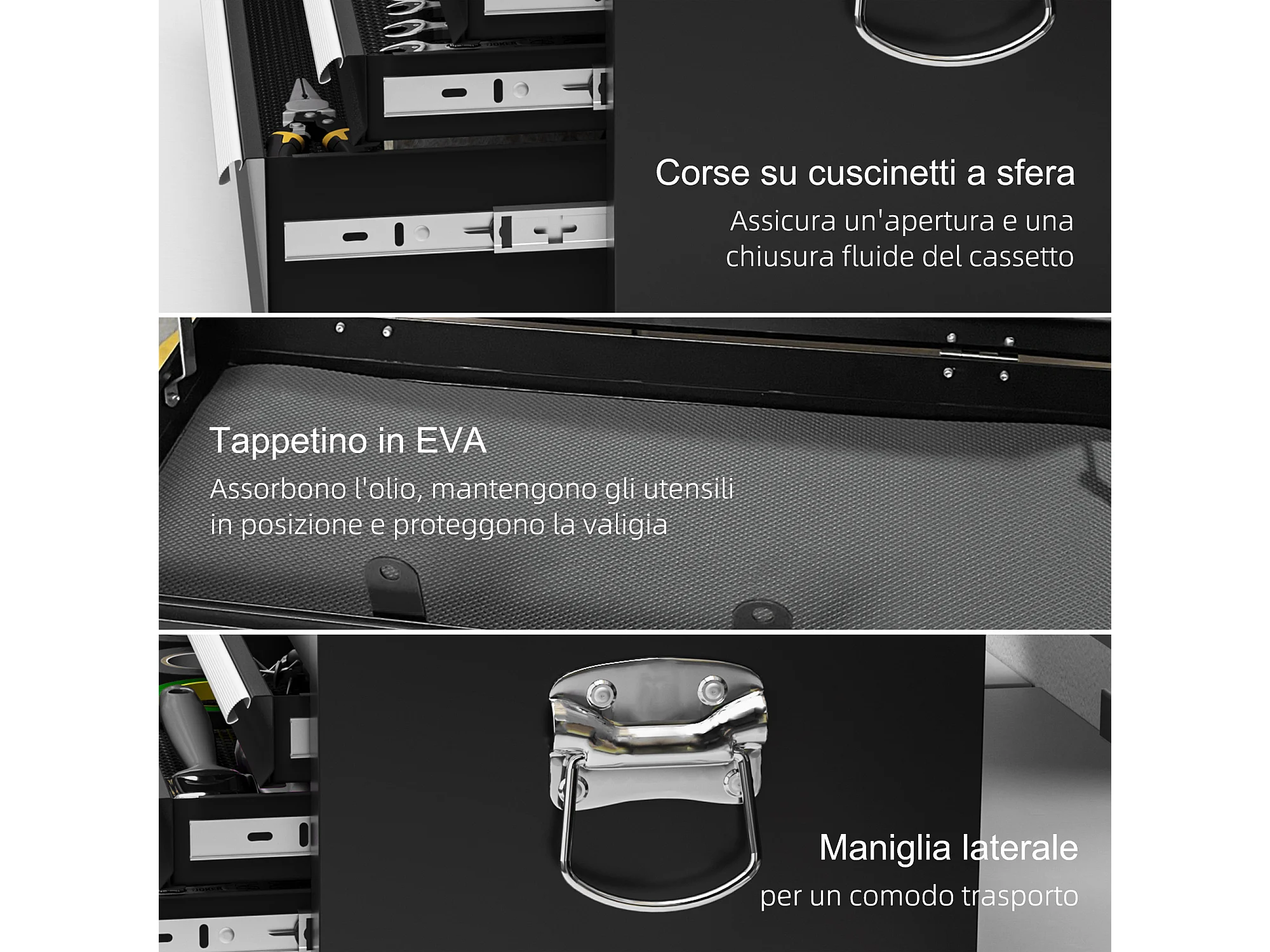 Corse su cuscinetti a sfera
Assicura un'apertura e una chiusura fluide del cassetto

Tappetino in EVA
Assorbono l'olio, mantengono gli utensili in posizione e proteggono la valigia

Maniglia laterale
per un comodo trasporto