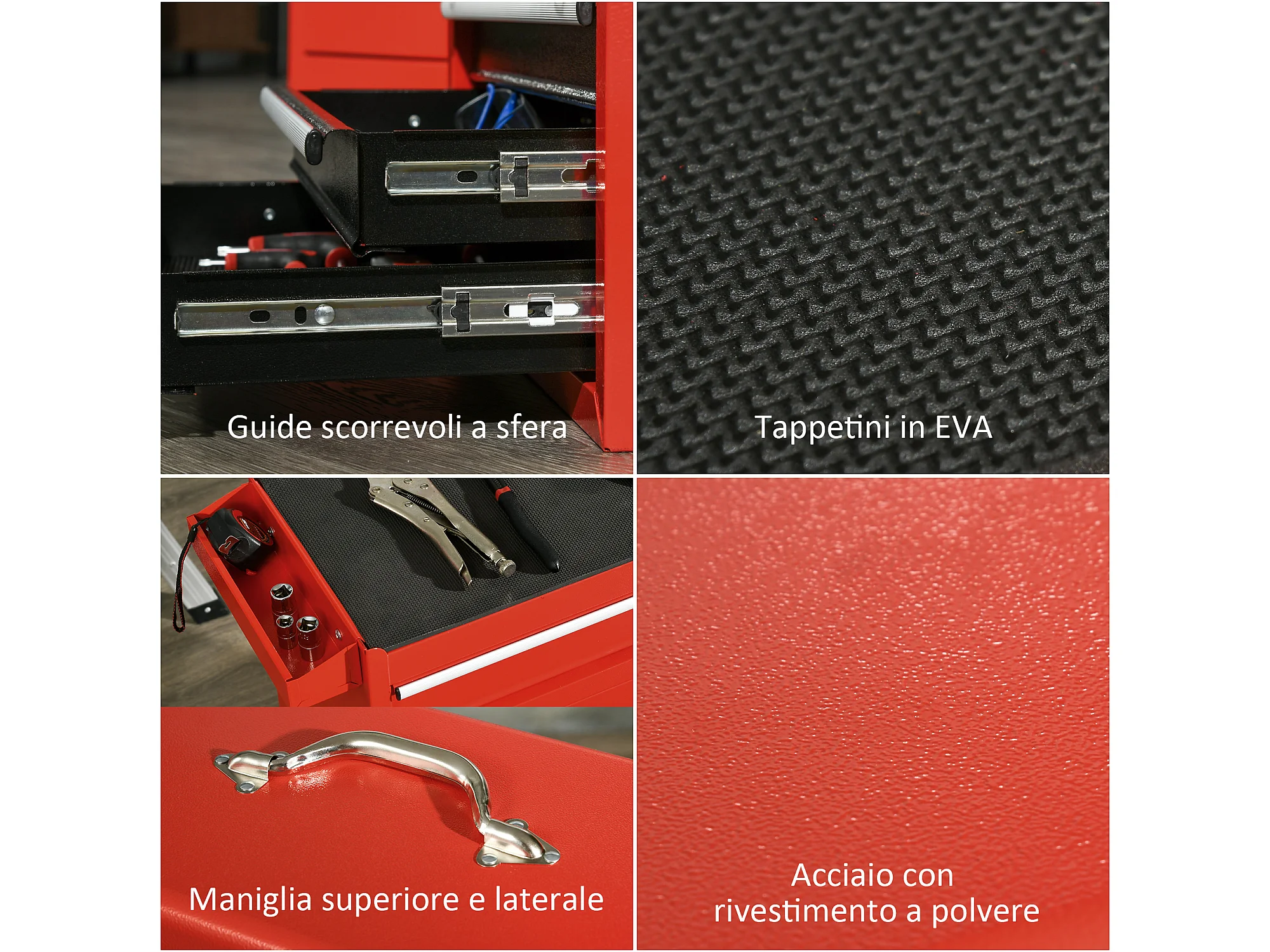 Guide scorrevoli a sfera

Tappetini in EVA

Maniglia superiore e laterale

Acciaio con rivestimento a polvere