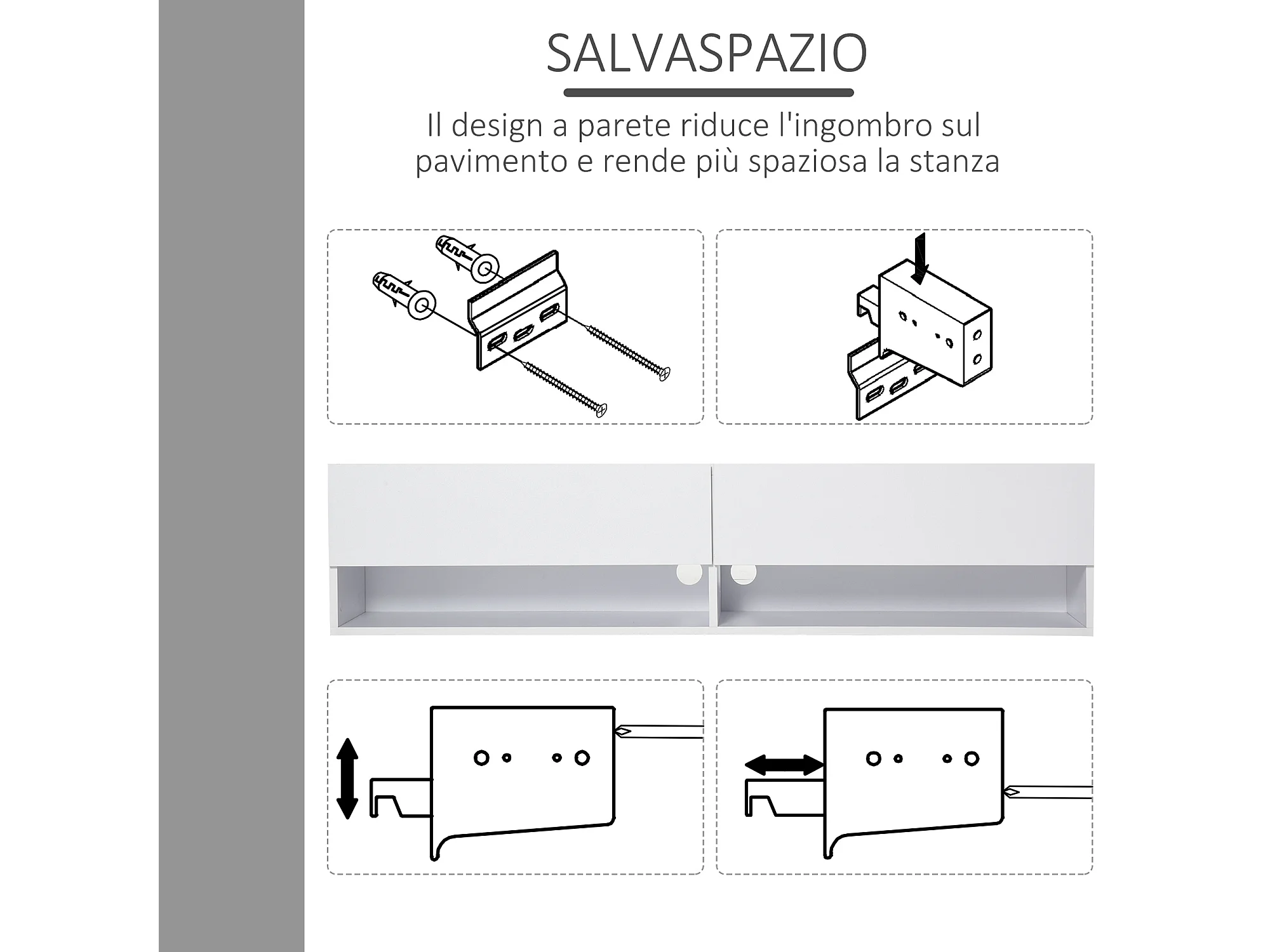 SALVASPAZIO

Il design a parete riduce l'ingombro sul pavimento e rende più spaziosa la stanza