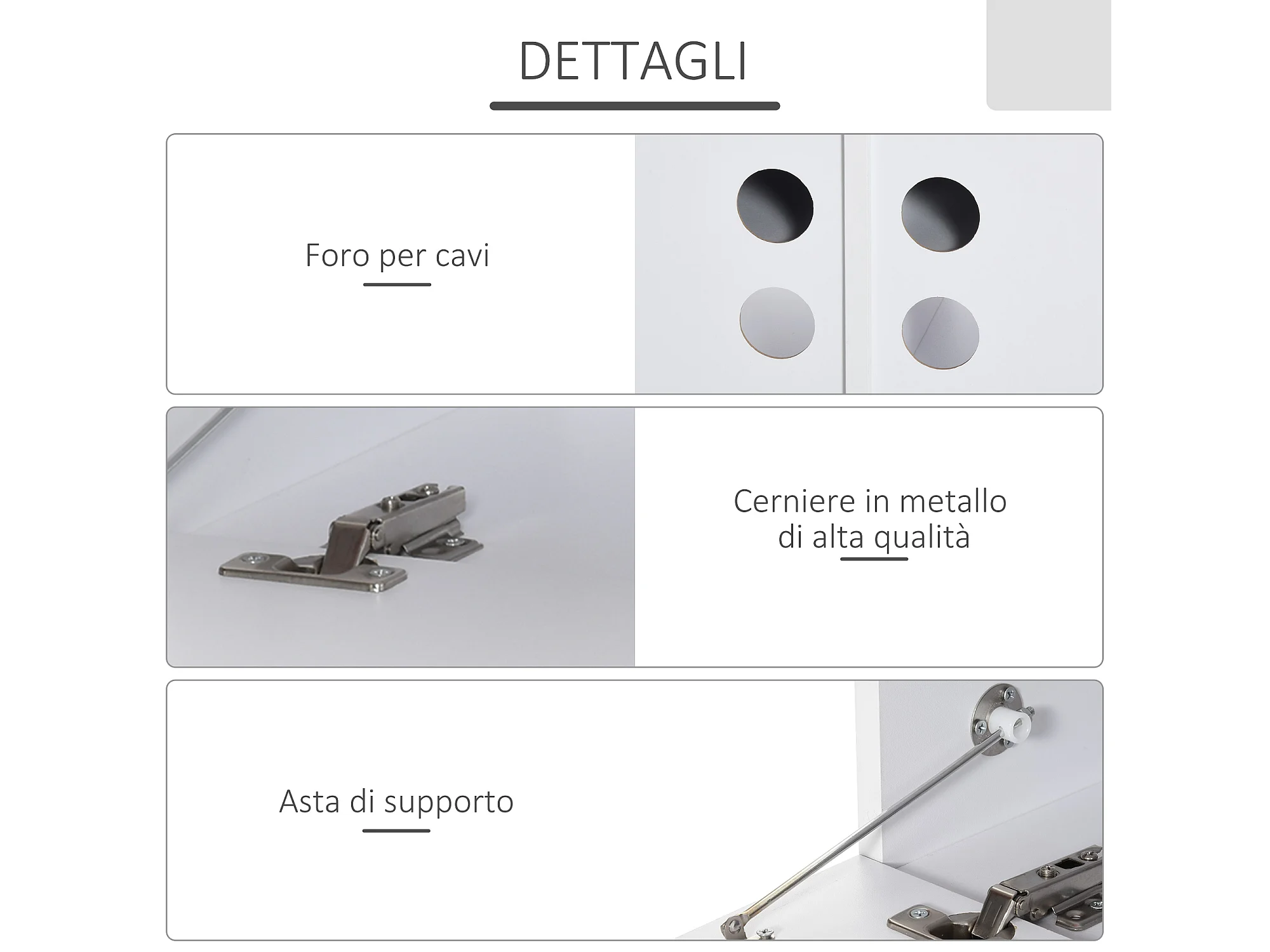 DETTAGLI

Foro per cavi

Cerniere in metallo di alta qualità

Asta di supporto