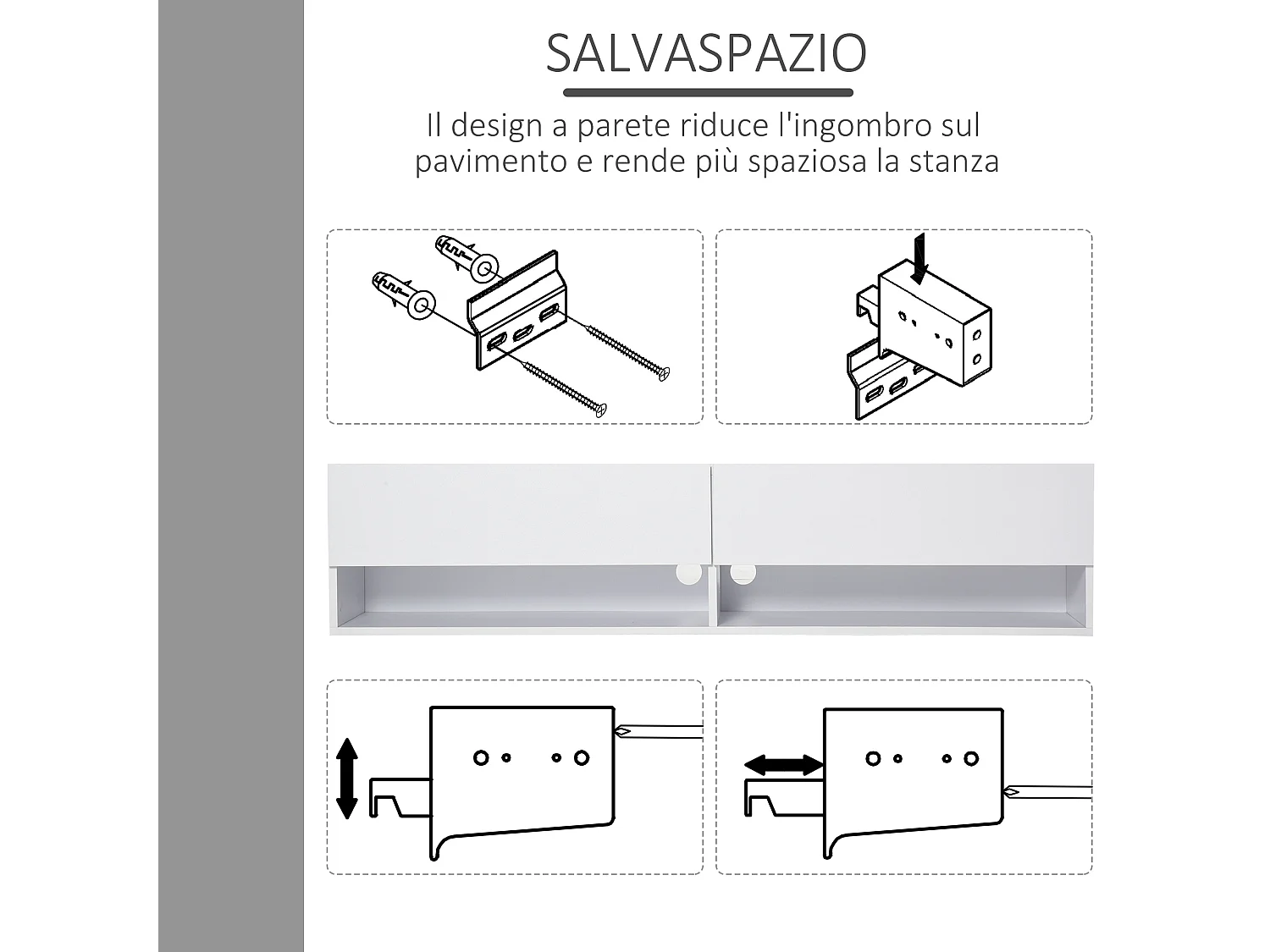 SALVASPAZIO

Il design a parete riduce l'ingombro sul pavimento e rende più spaziosa la stanza