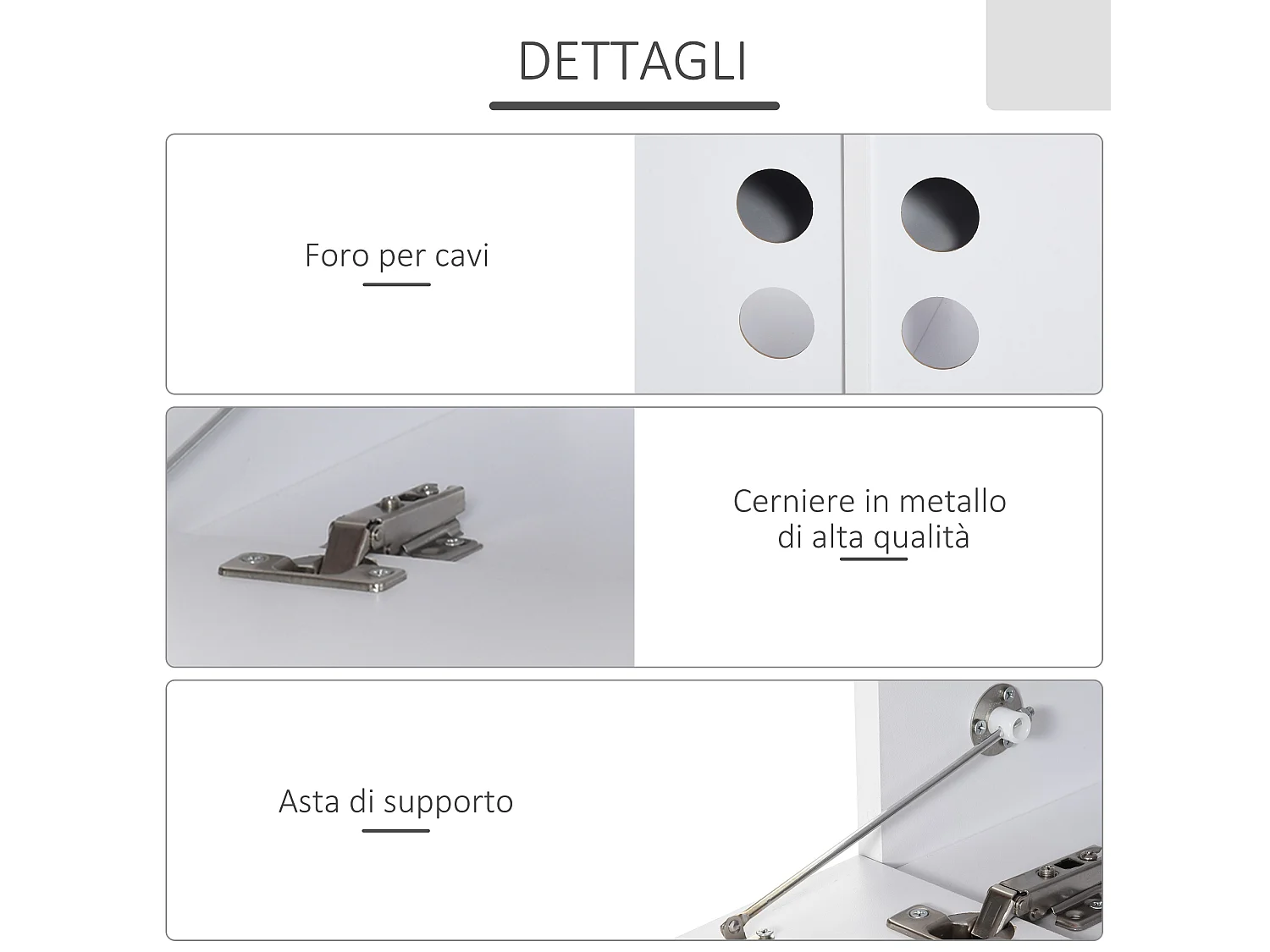 DETTAGLI

Foro per cavi

Cerniere in metallo di alta qualità

Asta di supporto