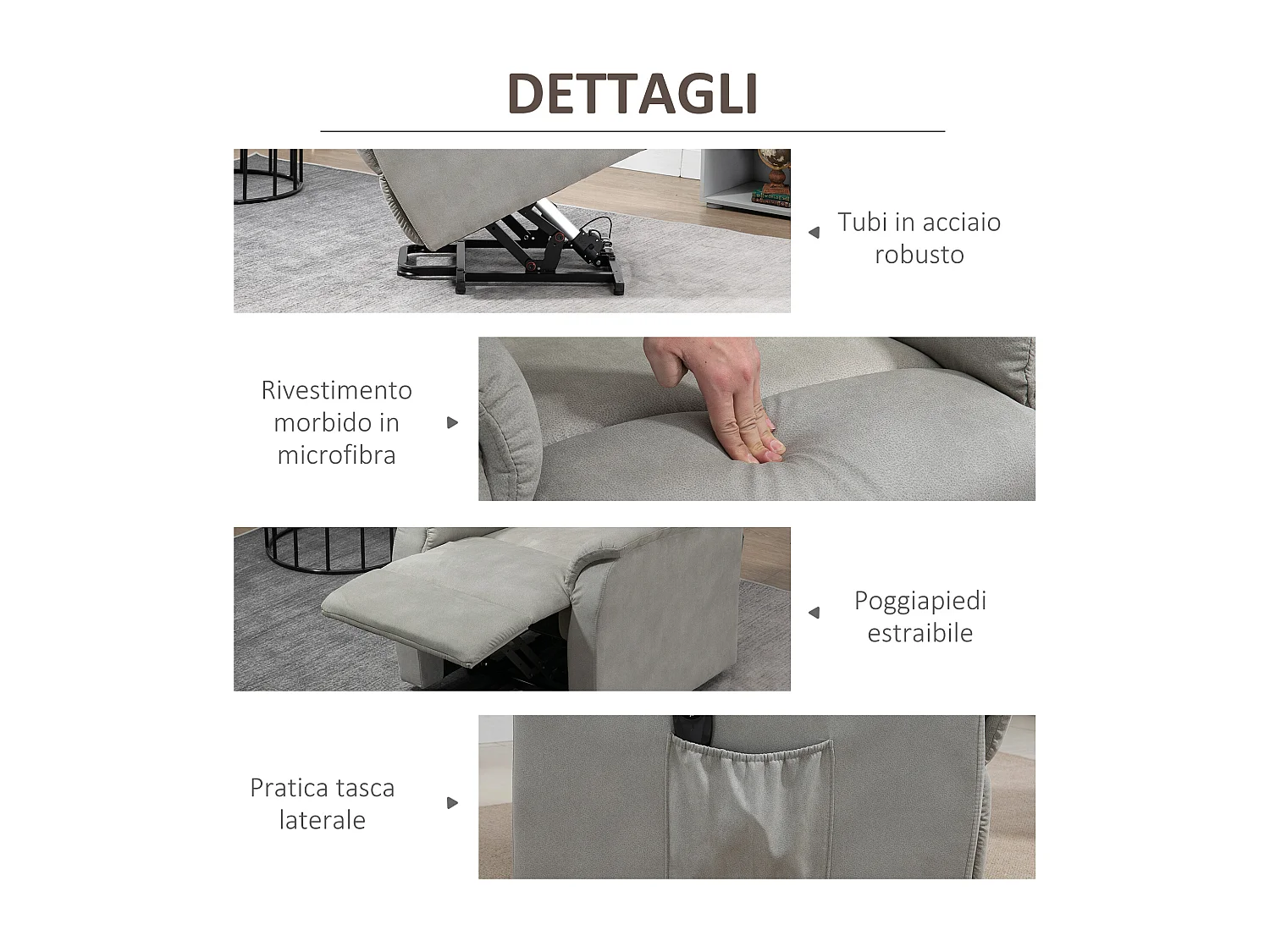 DETTAGLI

Tubi in acciaio robusto

Rivestimento morbido in microfibra

Poggiapiedi estraibile

Pratica tasca laterale