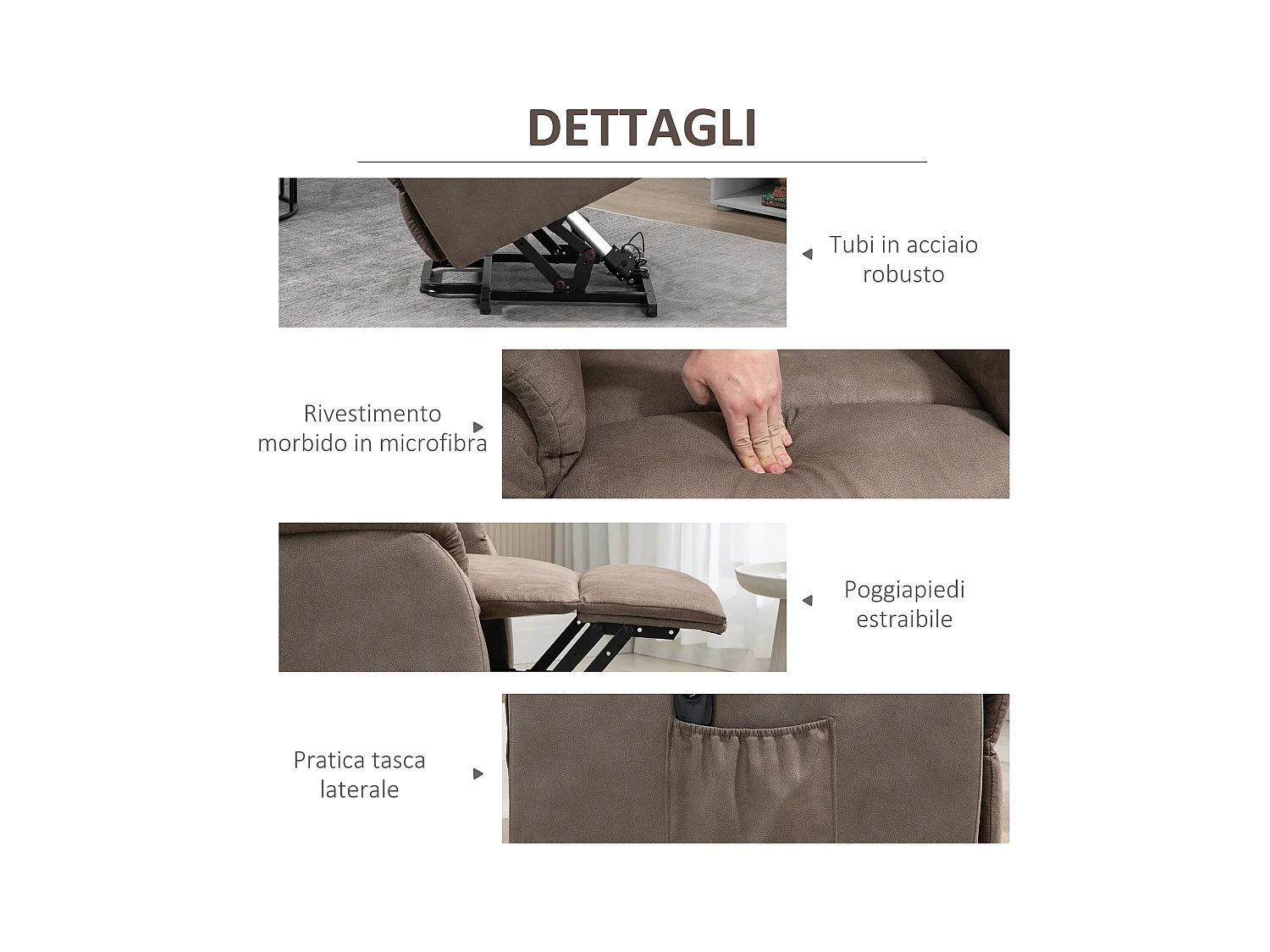 DETTAGLI

Tubi in acciaio robusto

Rivestimento morbido in microfibra

Poggiapiedi estraibile

Pratica tasca laterale