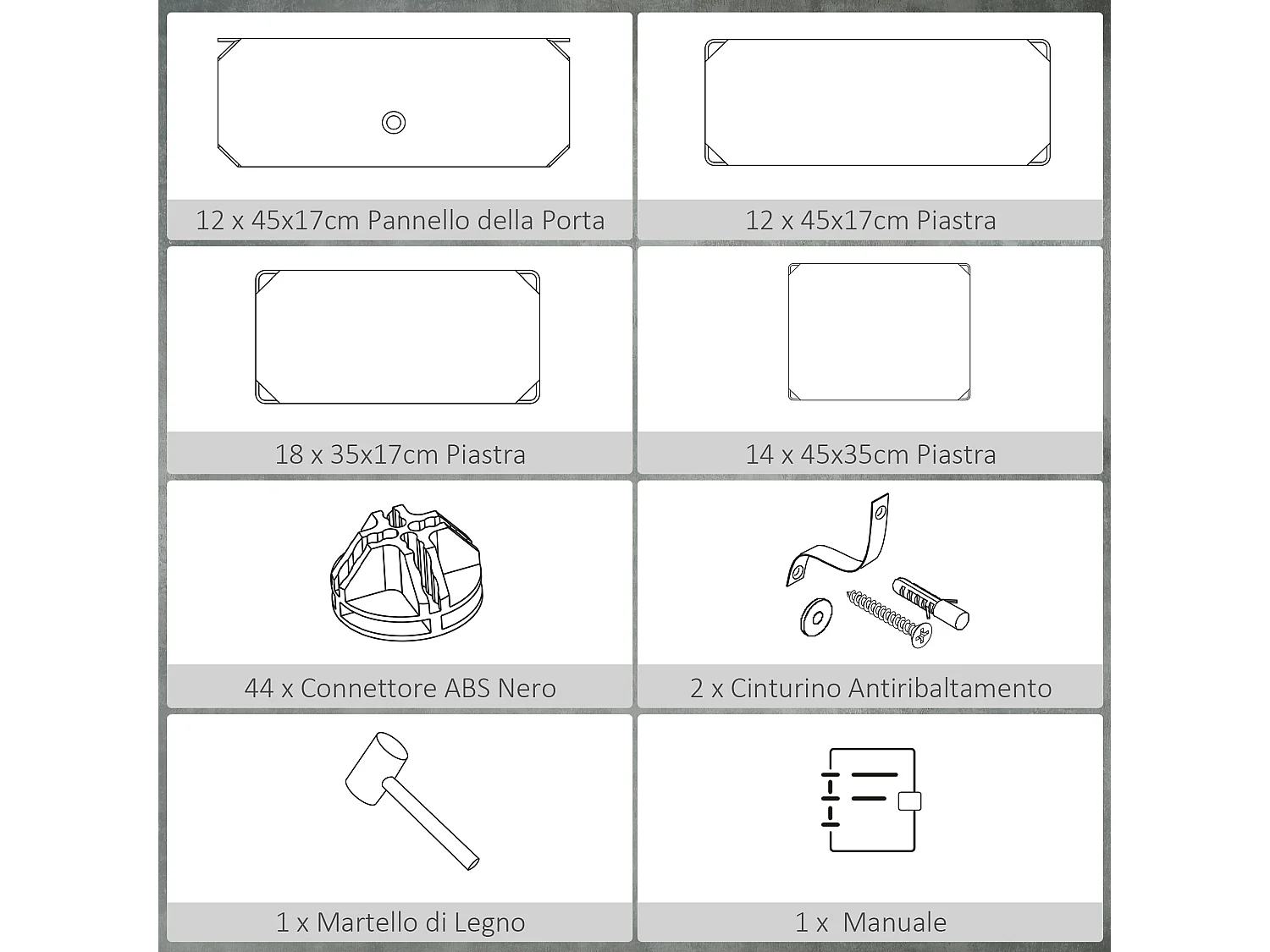 12 x 45x17cm Pannello della Porta

12 x 45x17cm Piastra

18 x 35x17cm Piastra

14 x 45x35cm Piastra

44 x Connettore ABS Nero

2 x Cinturino Antiribaltamento

1 x Martello di Legno

1 x  Manuale