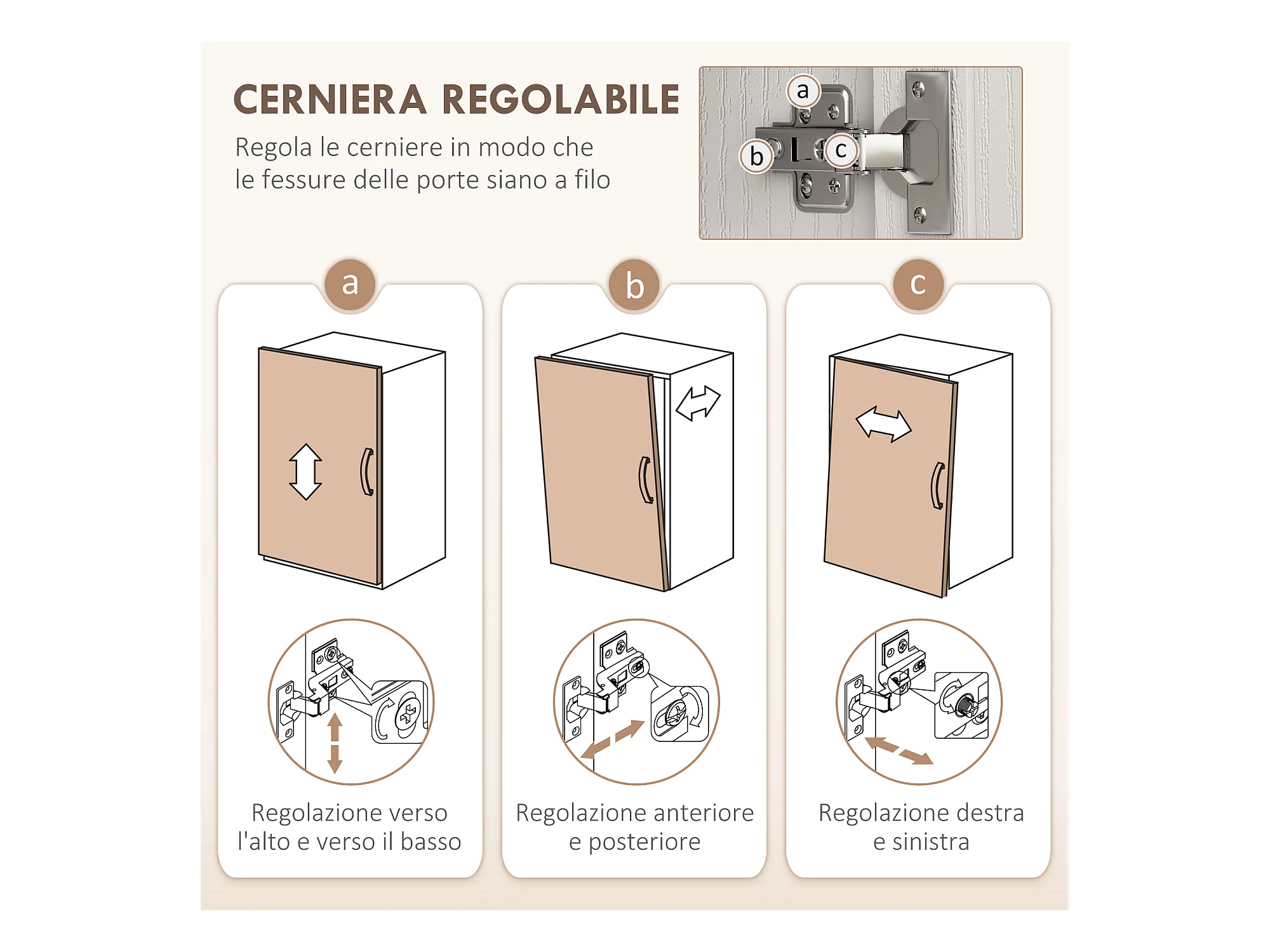 CERNIERA REGOLABILE

Regola le cerniere in modo che le fessure delle porte siano a filo

a
b
c

a

Regolazione verso l'alto e verso il basso

b

Regolazione anteriore e posteriore

c

Regolazione destra e sinistra