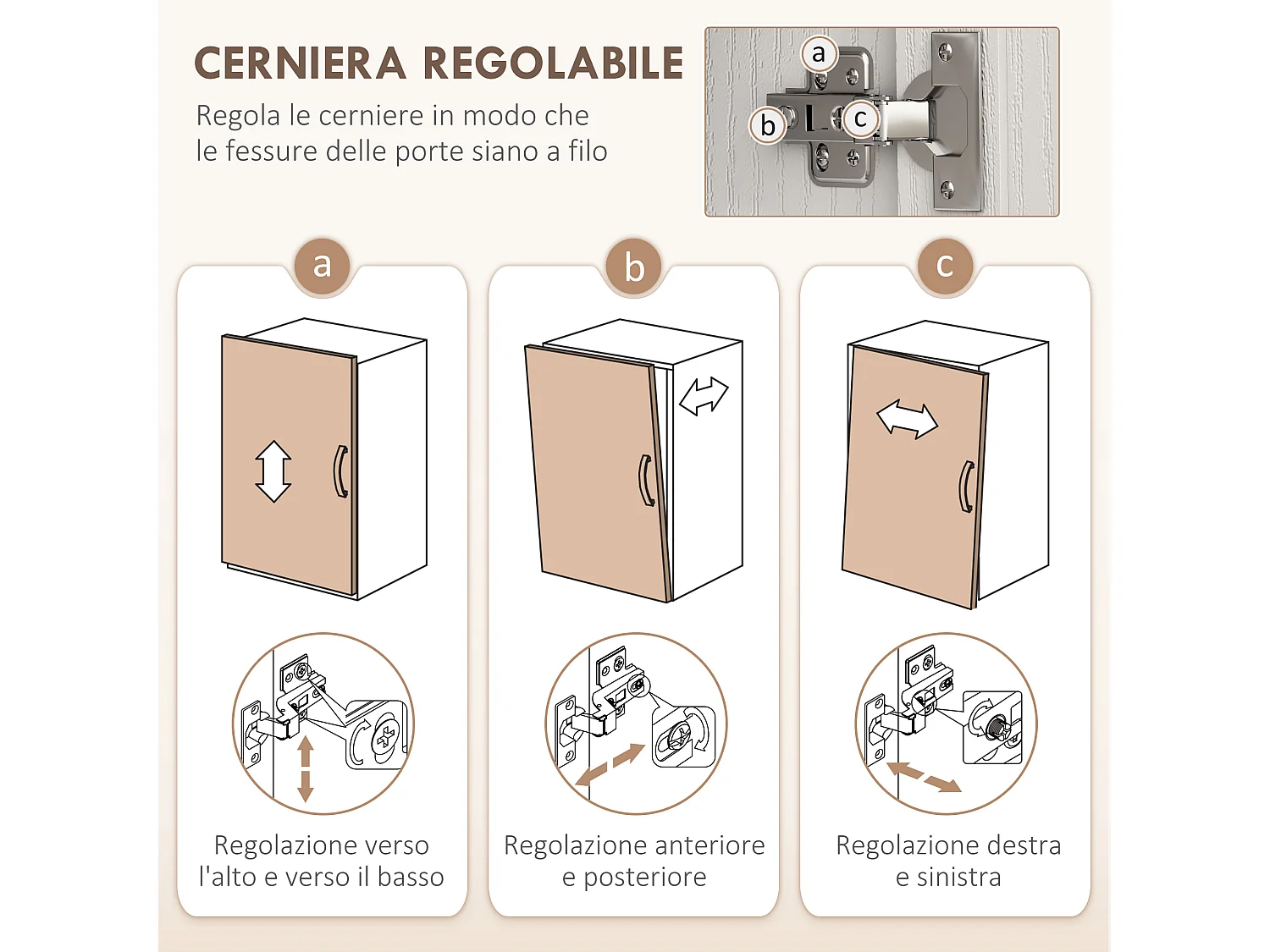 CERNIERA REGOLABILE

Regola le cerniere in modo che le fessure delle porte siano a filo

a

b

c

a

Regolazione verso l'alto e verso il basso

b

Regolazione anteriore e posteriore

c

Regolazione destra e sinistra