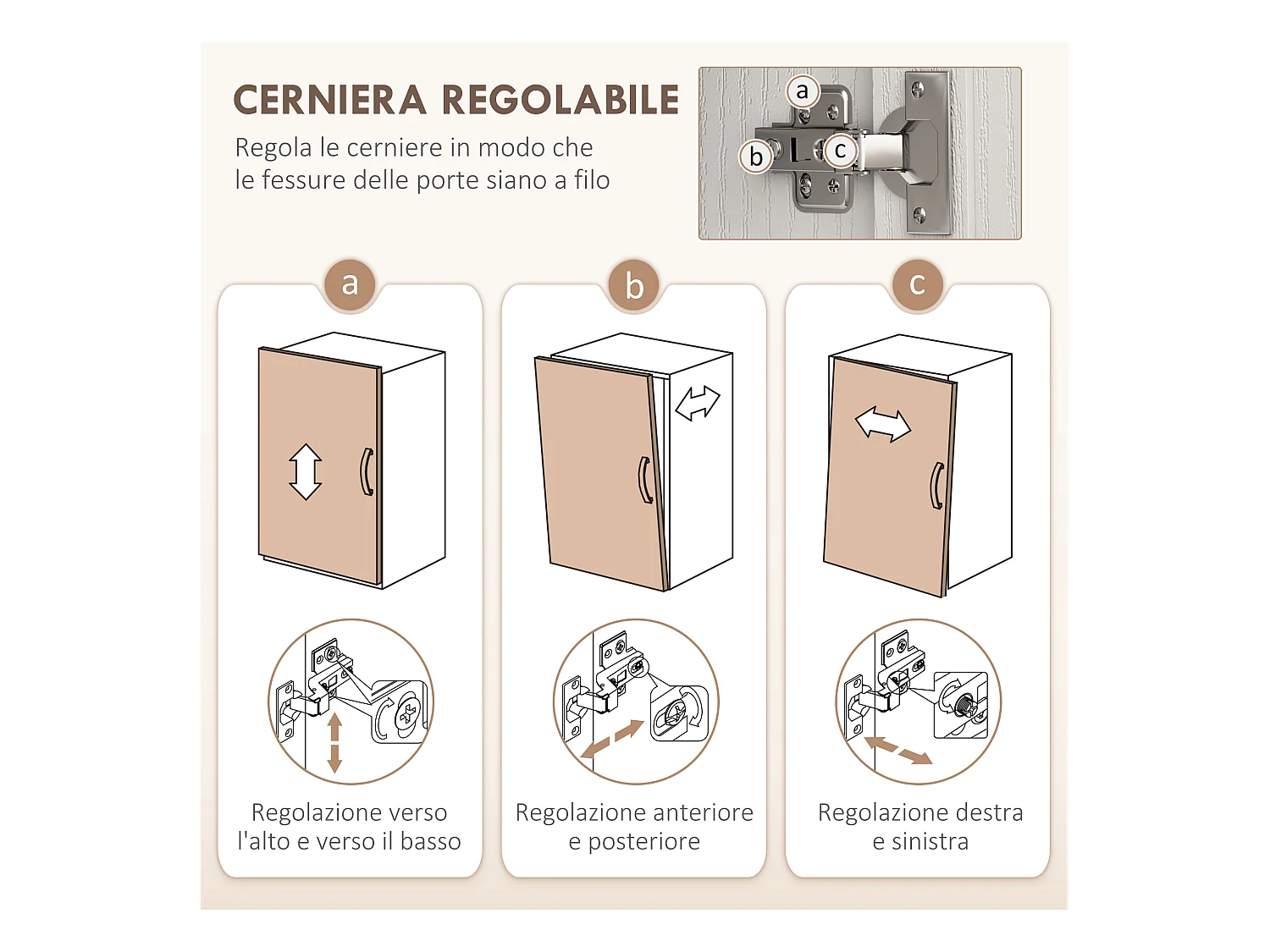 CERNIERA REGOLABILE

Regola le cerniere in modo che le fessure delle porte siano a filo

a

b

c

a

Regolazione verso l'alto e verso il basso

b

Regolazione anteriore e posteriore

c

Regolazione destra e sinistra