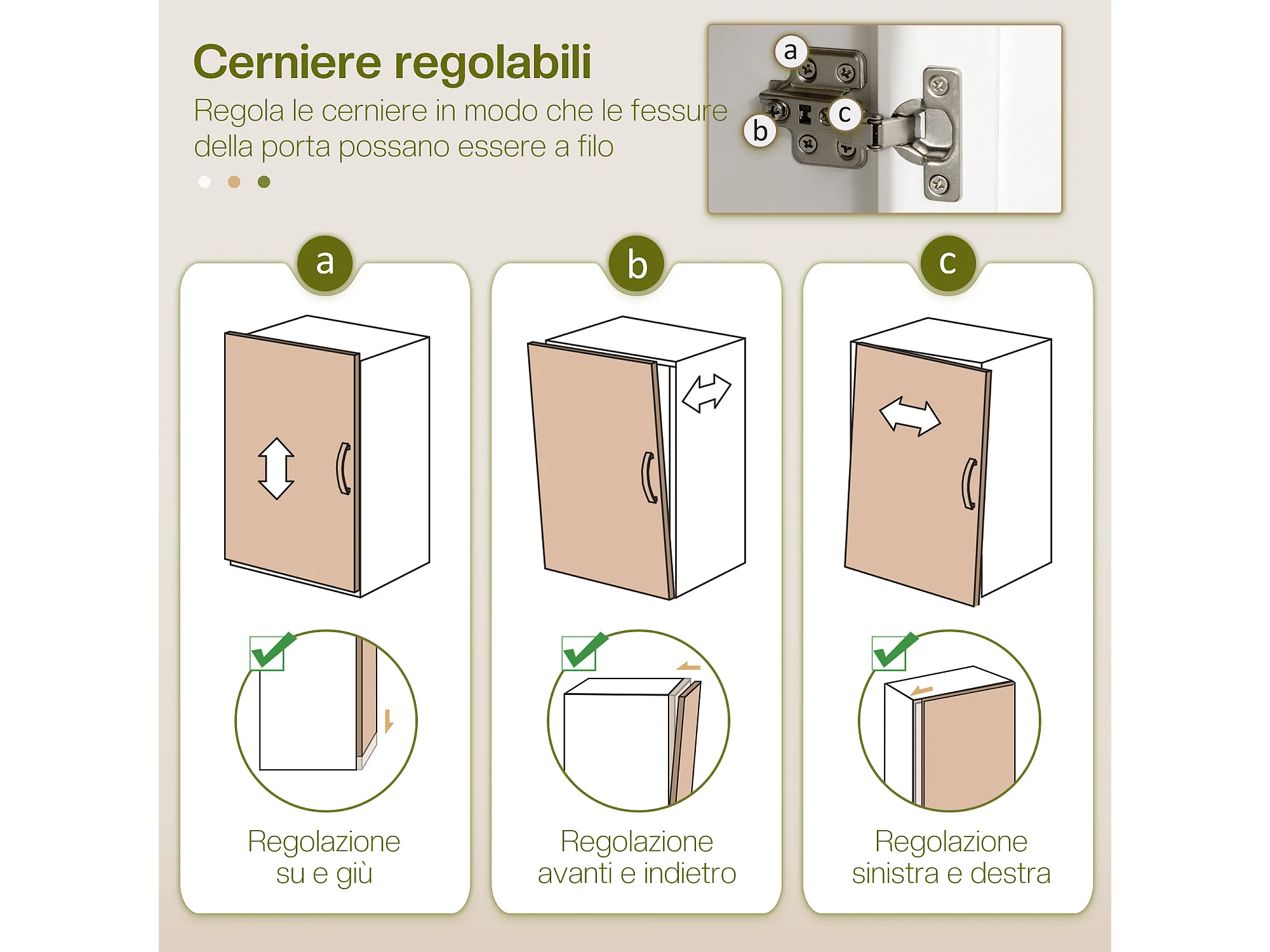 Cerniere regolabili

Regola le cerniere in modo che le fessure della porta possano essere a filo

a

b

c

a

Regolazione su e giù

b

Regolazione avanti e indietro

c

Regolazione sinistra e destra