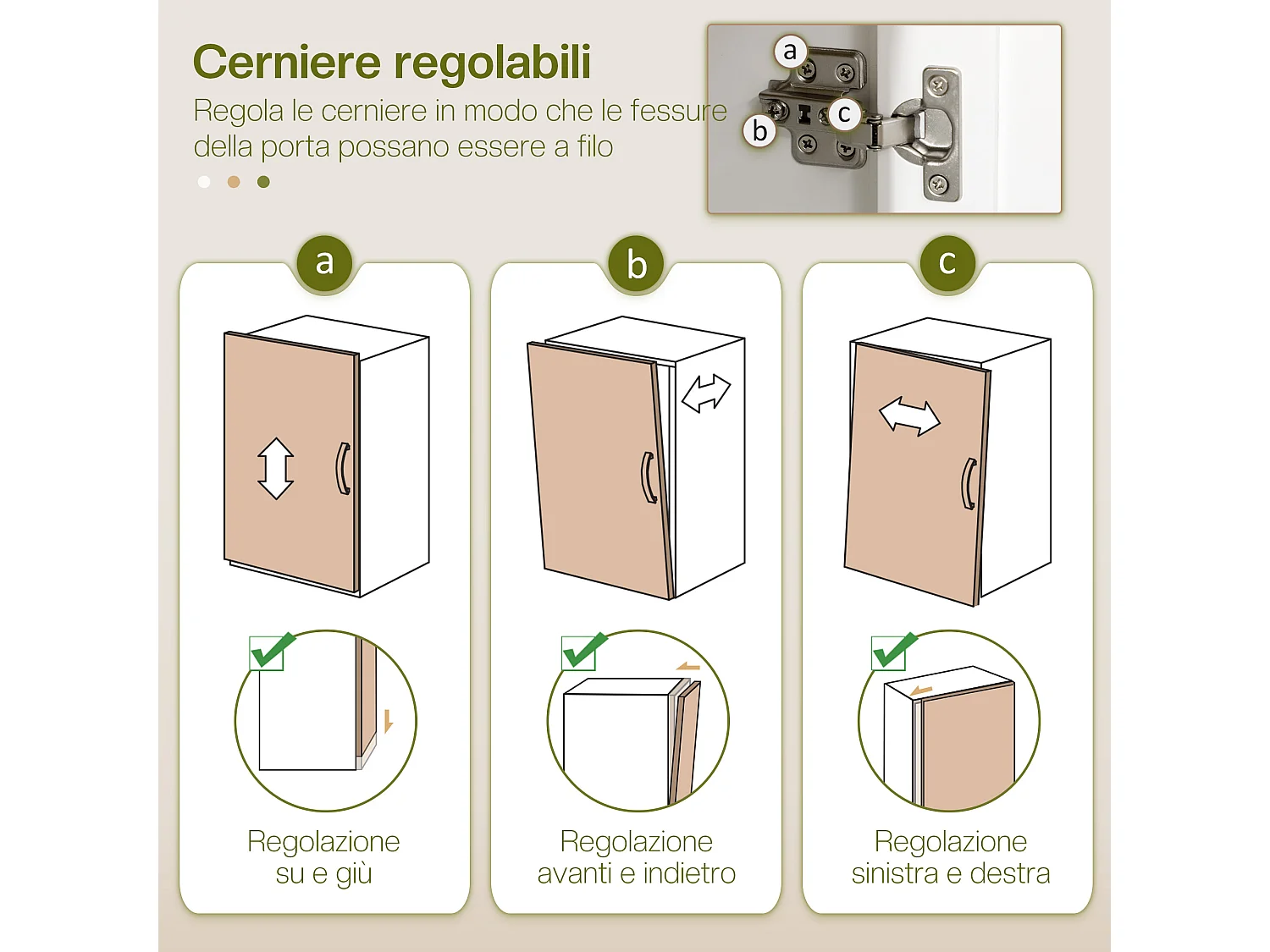 Cerniere regolabili

Regola le cerniere in modo che le fessure della porta possano essere a filo

a
b
c

a

Regolazione su e giù

b

Regolazione avanti e indietro

c

Regolazione sinistra e destra