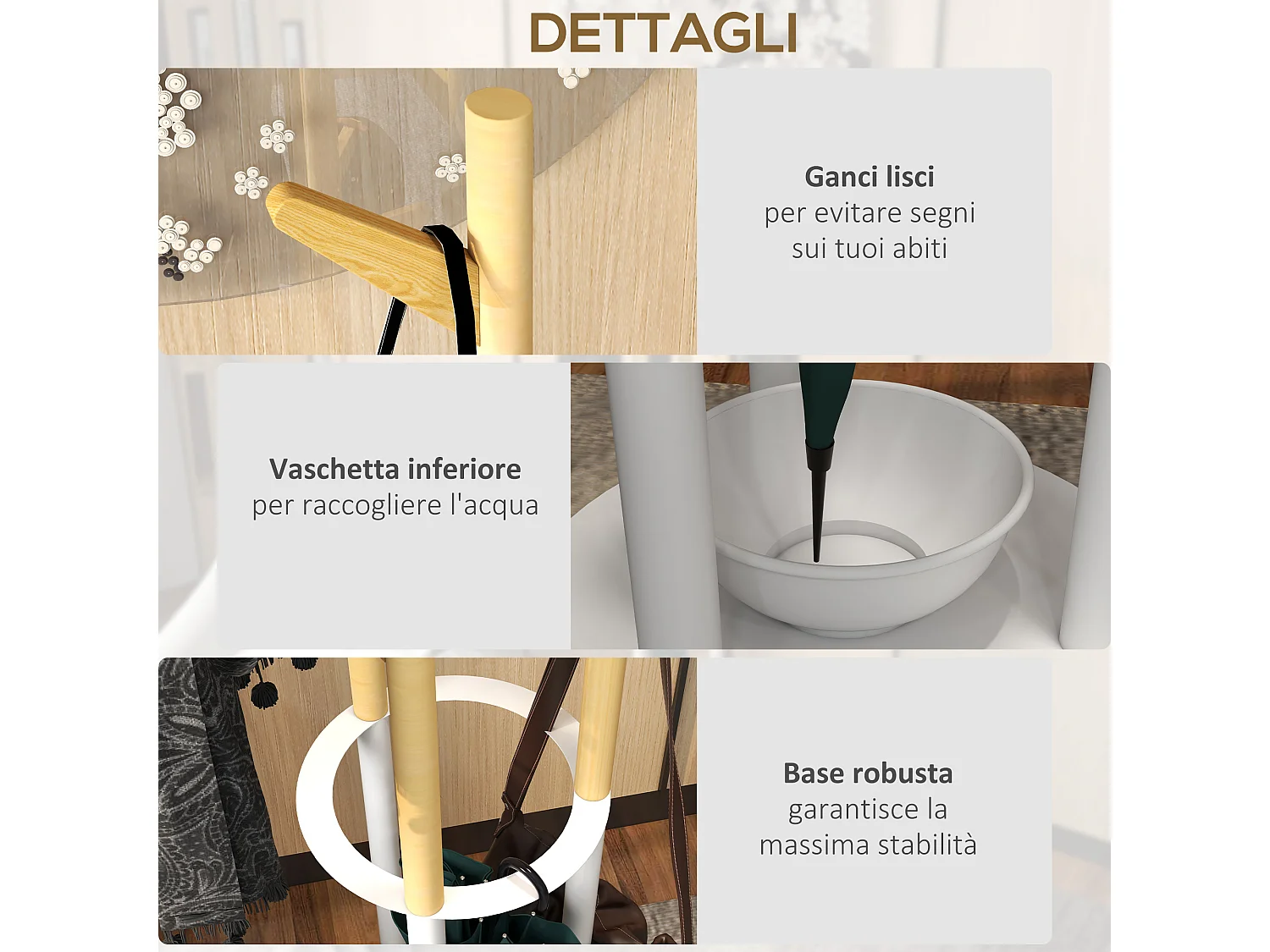 DETTAGLI

Ganci lisci
per evitare segni
sui tuoi abiti

Vaschetta inferiore
per raccogliere l'acqua

Base robusta
garantisce la
massima stabilità