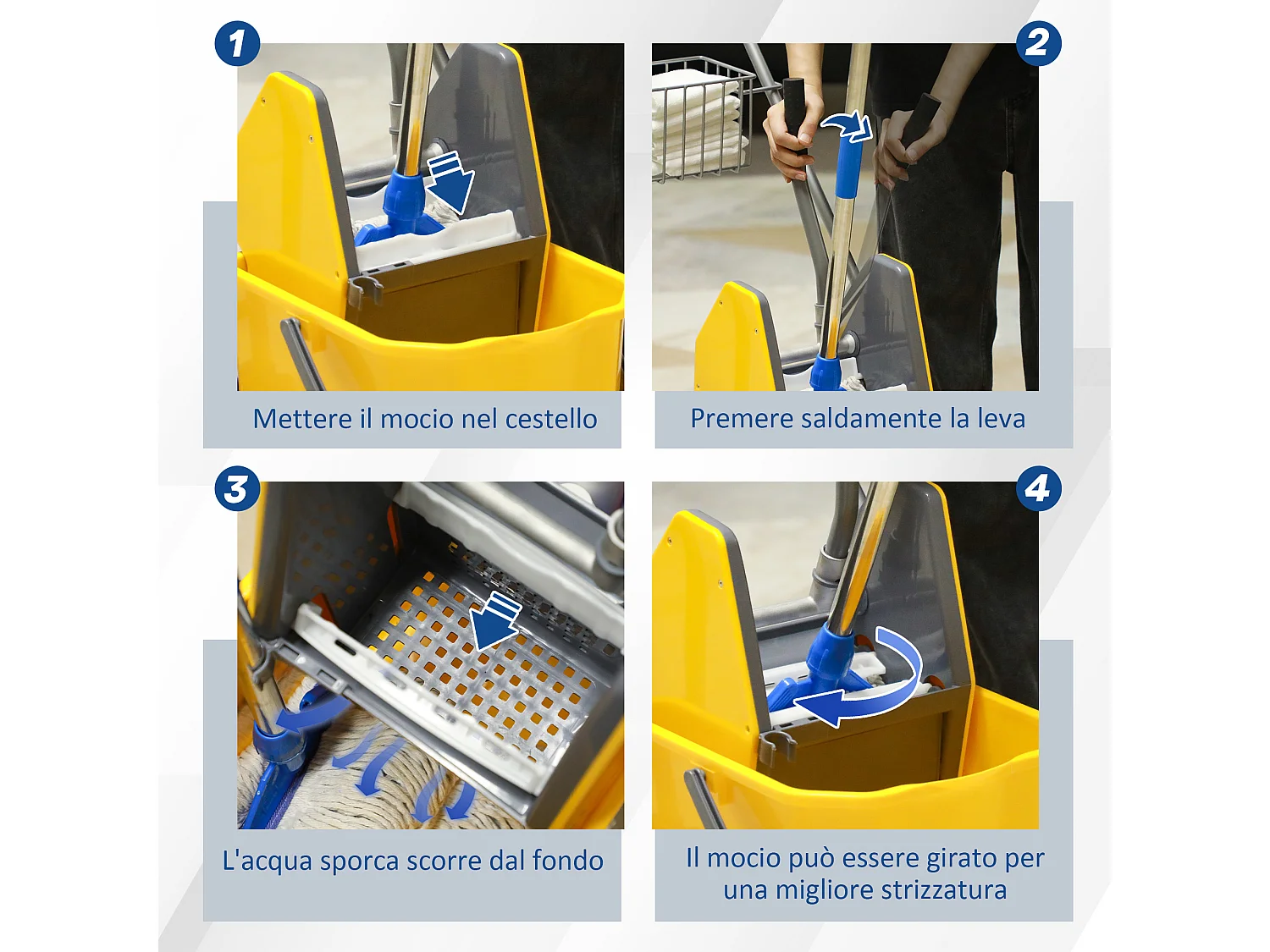 1

Mettere il mocio nel cestello

2

Premere saldamente la leva

3

L'acqua sporca scorre dal fondo

4

Il mocio può essere girato per una migliore strizzatura