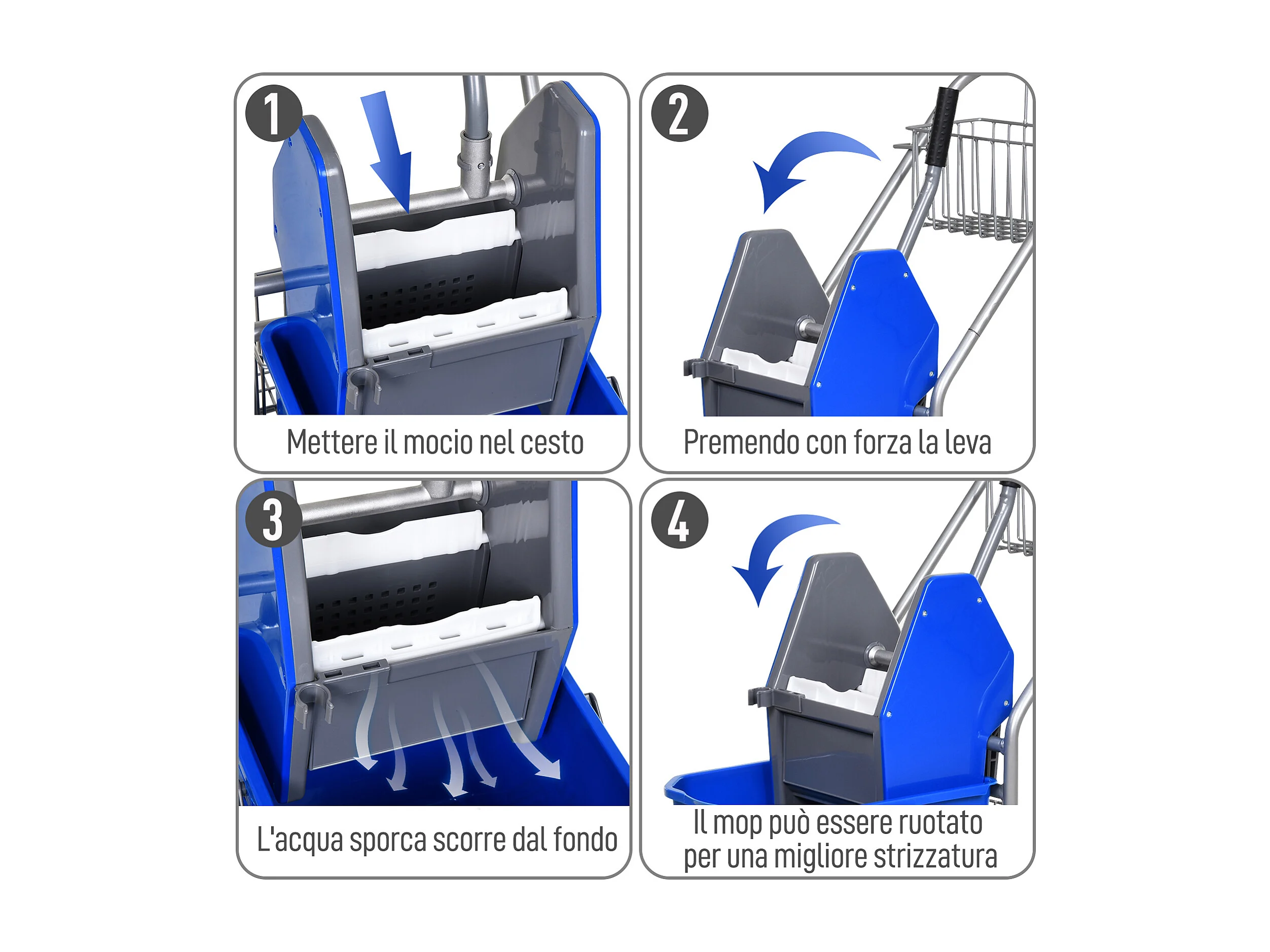 1
Mettere il mocio nel cesto

2
Premendo con forza la leva

3
L'acqua sporca scorre dal fondo

4
Il mop può essere ruotato per una migliore strizzatura