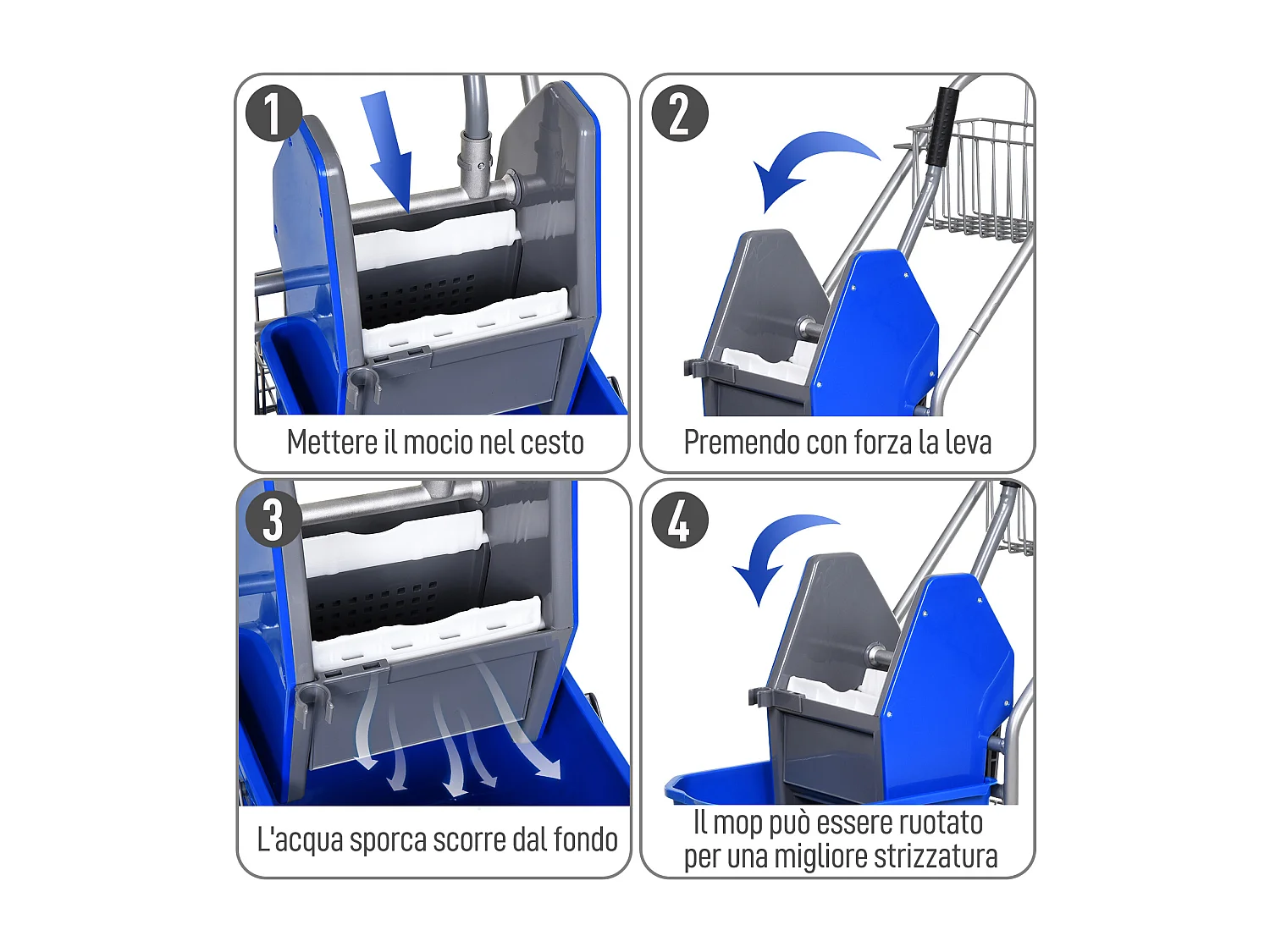 1
Mettere il mocio nel cesto

2
Premendo con forza la leva

3
L'acqua sporca scorre dal fondo

4
Il mop può essere ruotato per una migliore strizzatura