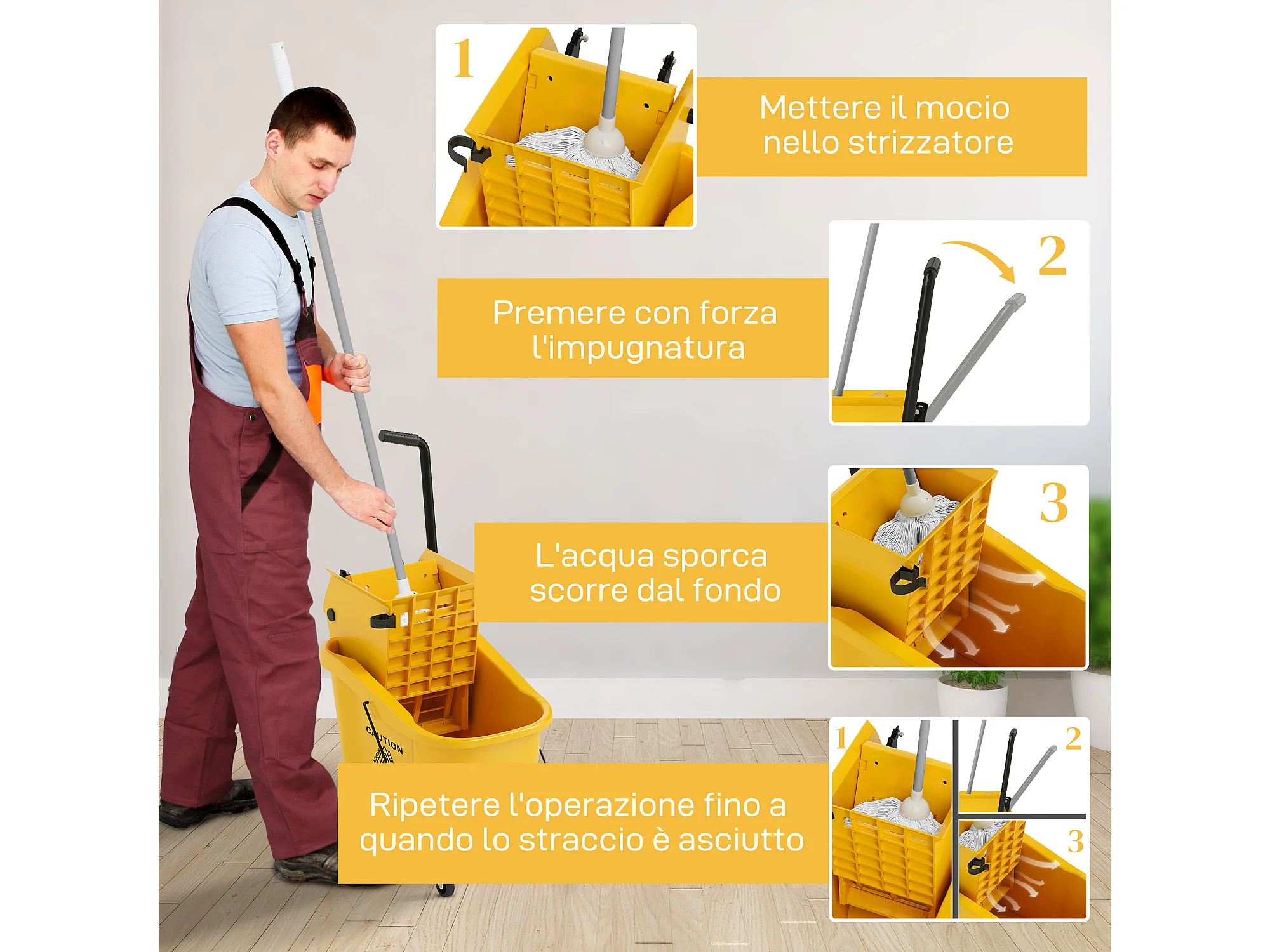 1

Mettere il mocio nello strizzatore

2

Premere con forza l'impugnatura

3

L'acqua sporca scorre dal fondo

CAUTION

Ripetere l'operazione fino a quando lo straccio è asciutto

1

2

3