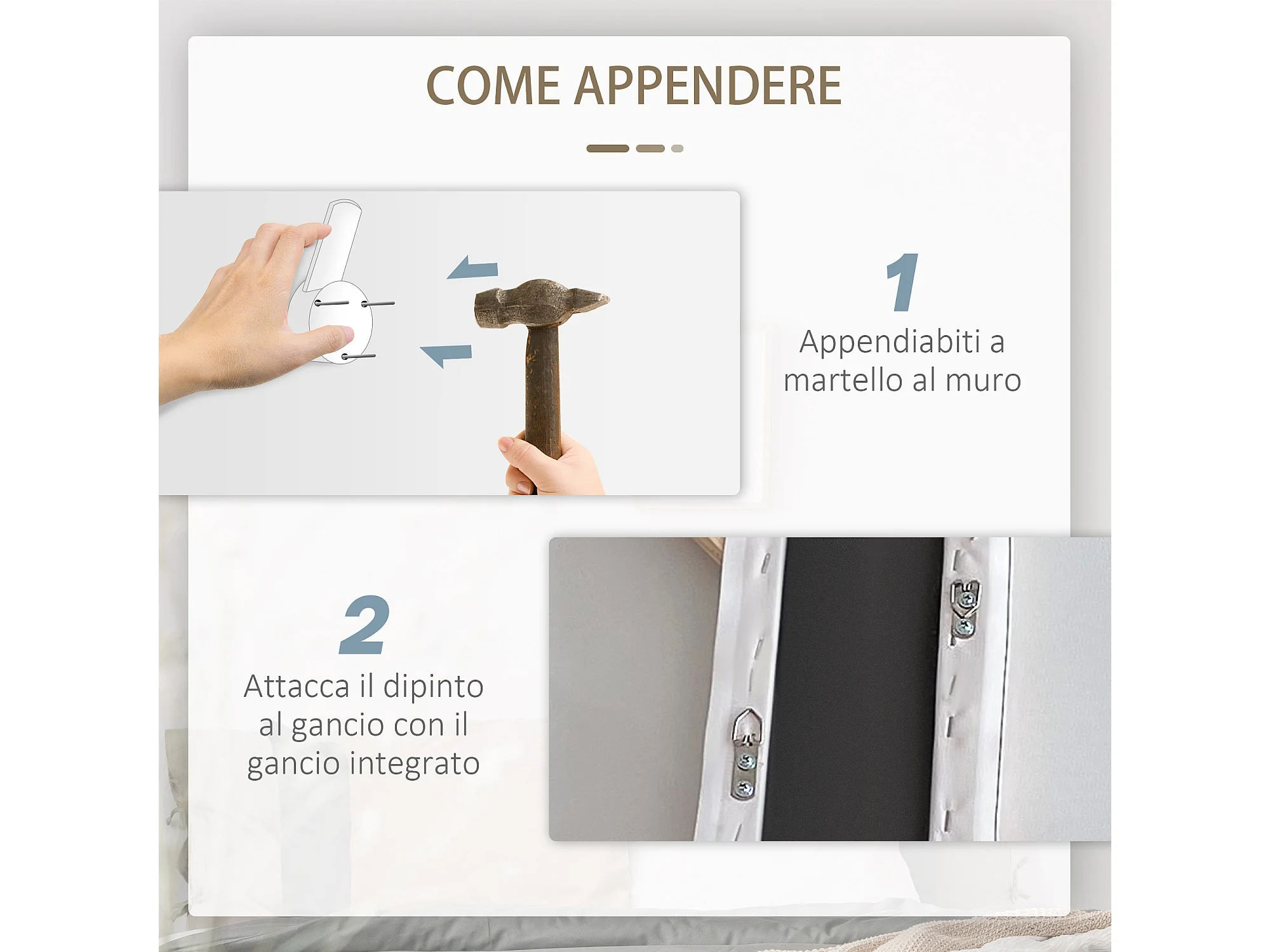 COME APPENDERE

1
Appendiabiti a martello al muro

2
Attacca il dipinto al gancio con il gancio integrato